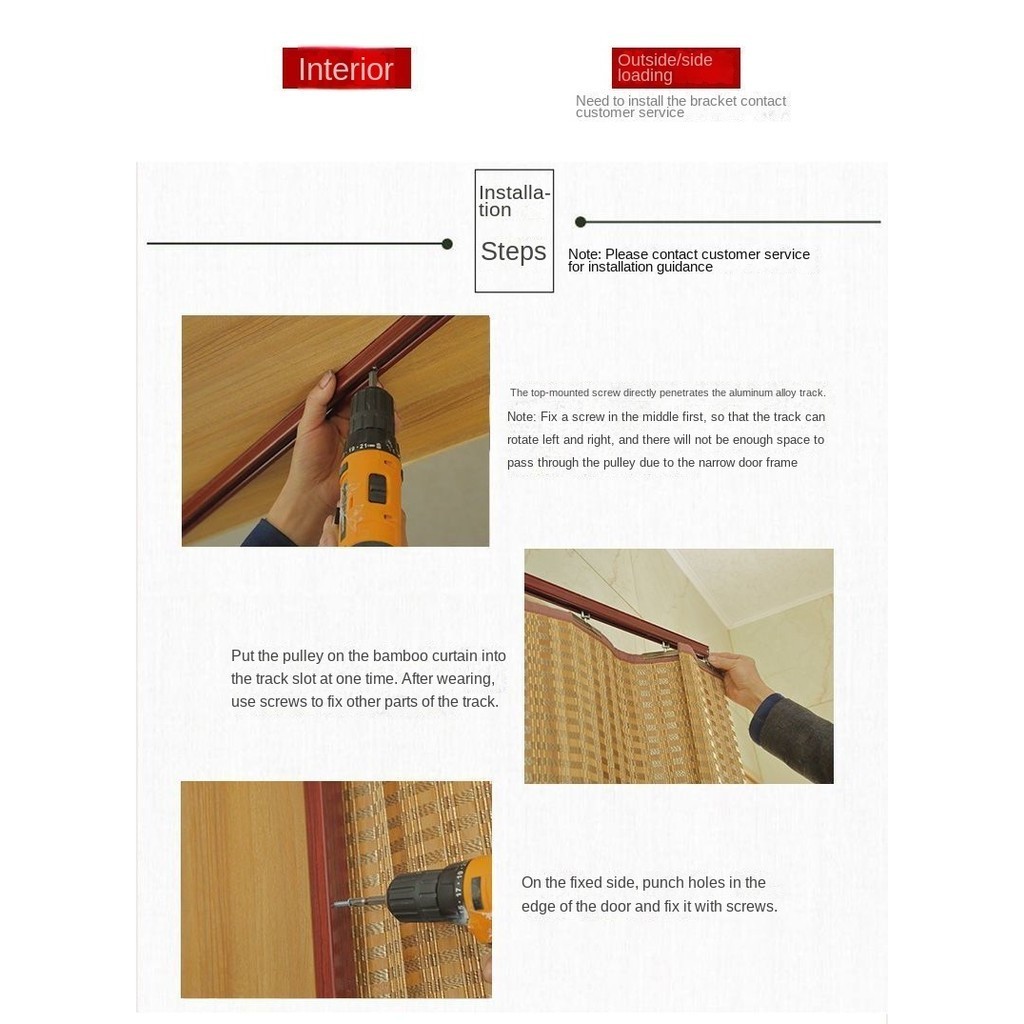 Interior

Outside/side loading

Need to install the bracket contact customer service

Installation Steps

Note: Please contact customer service for installation guidance

The top-mounted screw directly penetrates the aluminum alloy track.

Note: Fix a screw in the middle first, so that the track can rotate left and right, and there will not be enough space to pass through the pulley due to the narrow door frame

Put the pulley on the bamboo curtain into the track slot at one time. After wearing, use screws to fix other parts of the track.

On the fixed side, punch holes in the edge of the door and fix it with screws.