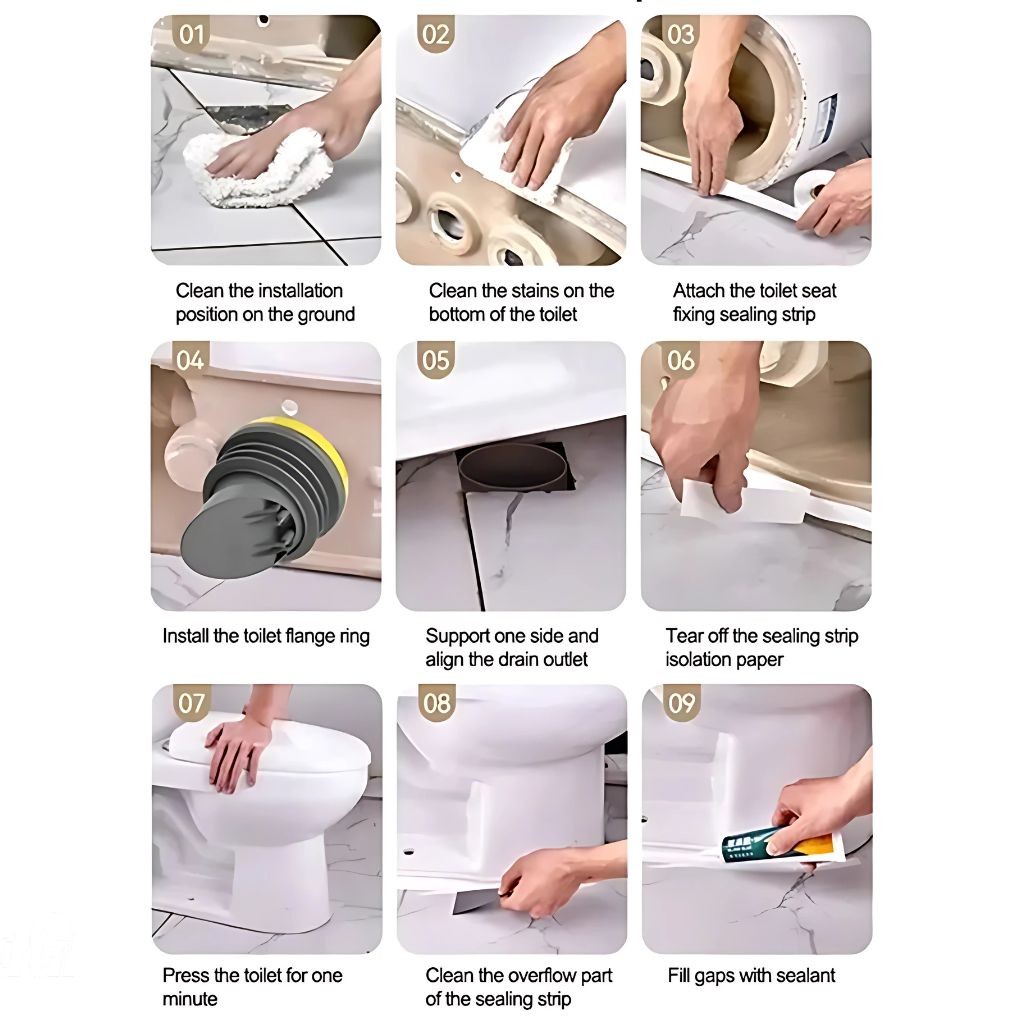 01

Clean the installation position on the ground

02

Clean the stains on the bottom of the toilet

03

Attach the toilet seat fixing sealing strip

04

Install the toilet flange ring

05

Support one side and align the drain outlet

06

Tear off the sealing strip isolation paper

07

Press the toilet for one minute

08

Clean the overflow part of the sealing strip

09

Fill gaps with sealant