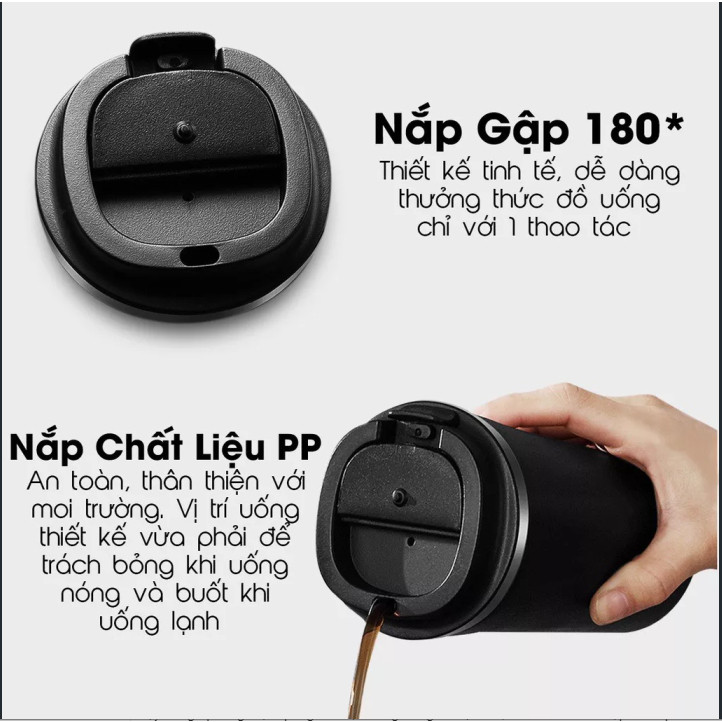 Nắp Gập 180*
Thiết kế tinh tế, dễ dàng thưởng thức đồ uống chỉ với 1 thao tác

Nắp Chất Liệu PP
An toàn, thân thiện với moi trường. Vị trí uống thiết kế vừa phải để trách bỏng khi uống nóng và buốt khi uống lạnh