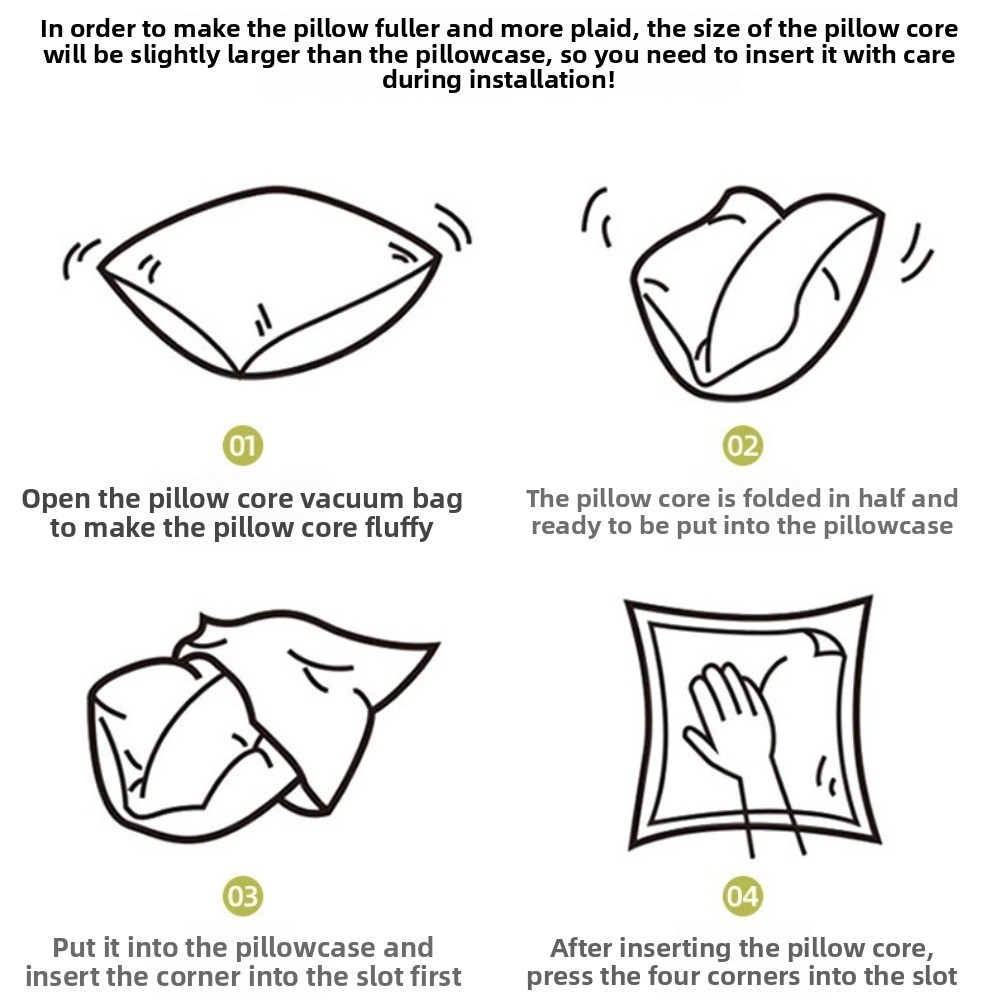 In order to make the pillow fuller and more plaid, the size of the pillow core will be slightly larger than the pillowcase, so you need to insert it with care during installation!

01

Open the pillow core vacuum bag to make the pillow core fluffy

02

The pillow core is folded in half and ready to be put into the pillowcase

03

Put it into the pillowcase and insert the corner into the slot first

04

After inserting the pillow core, press the four corners into the slot