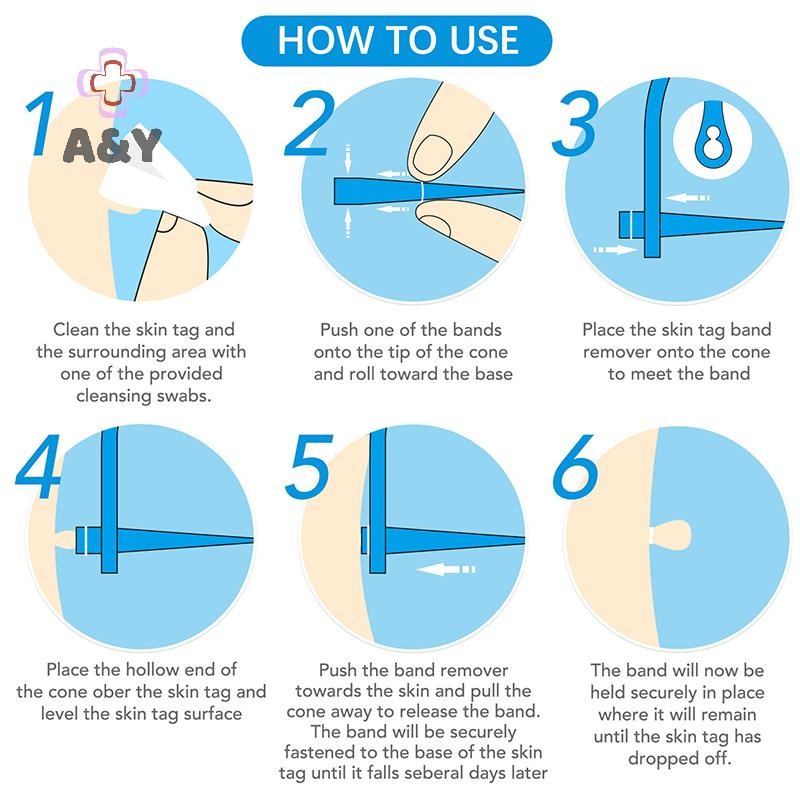 HOW TO USE

A&Y

1

Clean the skin tag and the surrounding area with one of the provided cleansing swabs.

2

Push one of the bands onto the tip of the cone and roll toward the base

3

Place the skin tag band remover onto the cone to meet the band

4

Place the hollow end of the cone ober the skin tag and level the skin tag surface

5

Push the band remover towards the skin and pull the cone away to release the band. The band will be securely fastened to the base of the skin tag until it falls seberal days later

6

The band will now be held securely in place where it will remain until the skin tag has dropped off.