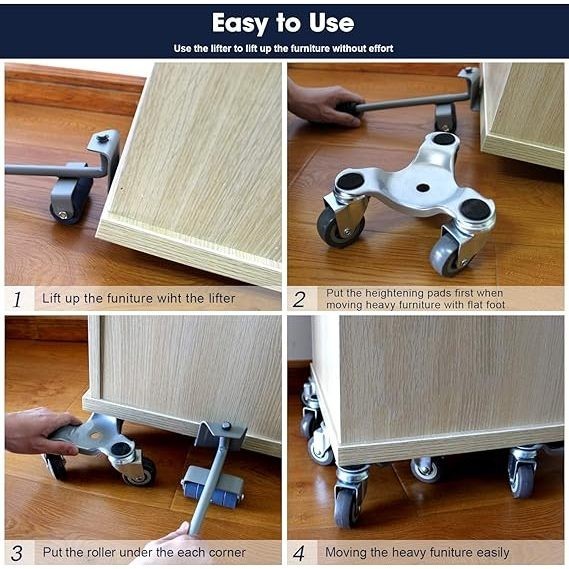 Easy to Use

Use the lifter to lift up the furniture without effort

1 Lift up the funiture wiht the lifter

2 Put the heightening pads first when moving heavy furniture with flat foot

3 Put the roller under the each corner

4 Moving the heavy funiture easily