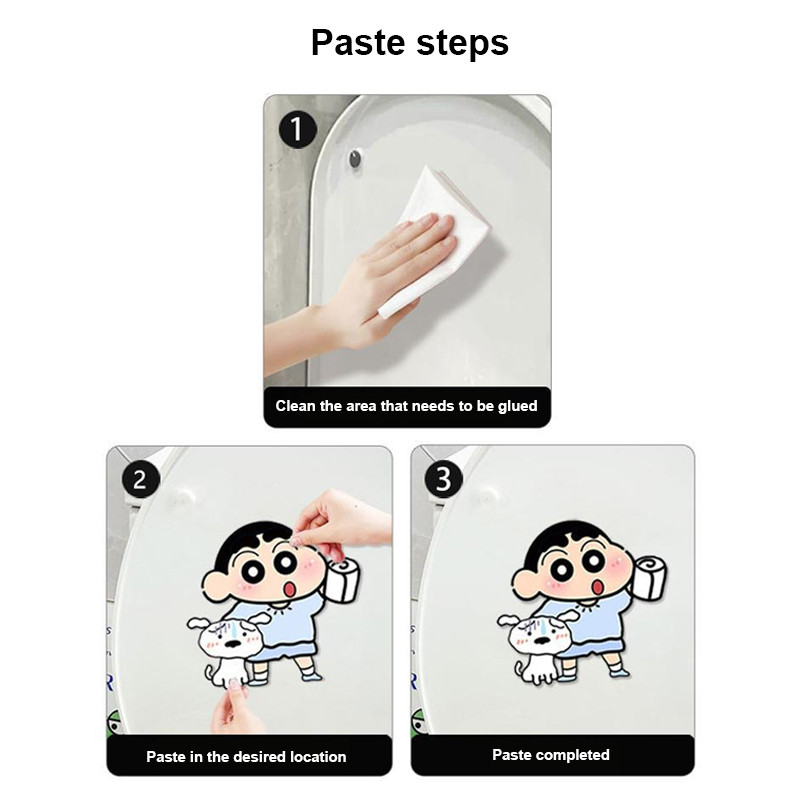 Paste steps

1

Clean the area that needs to be glued

2

Paste in the desired location

3

Paste completed