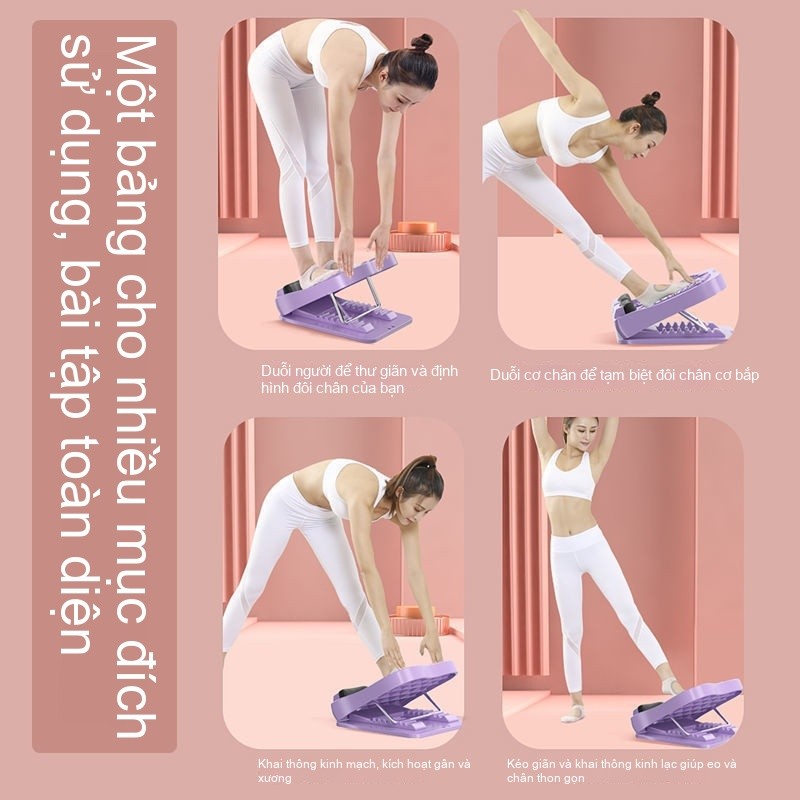 Một bảng cho nhiều mục đích sử dụng, bài tập toàn diện

Duỗi người để thư giãn và định hình đôi chân của bạn

Duỗi cơ chân để tạm biệt đôi chân cơ bắp

Khai thông kinh mạch, kích hoạt gân và xương

Kéo giãn và khai thông kinh lạc giúp eo và chân thon gọn