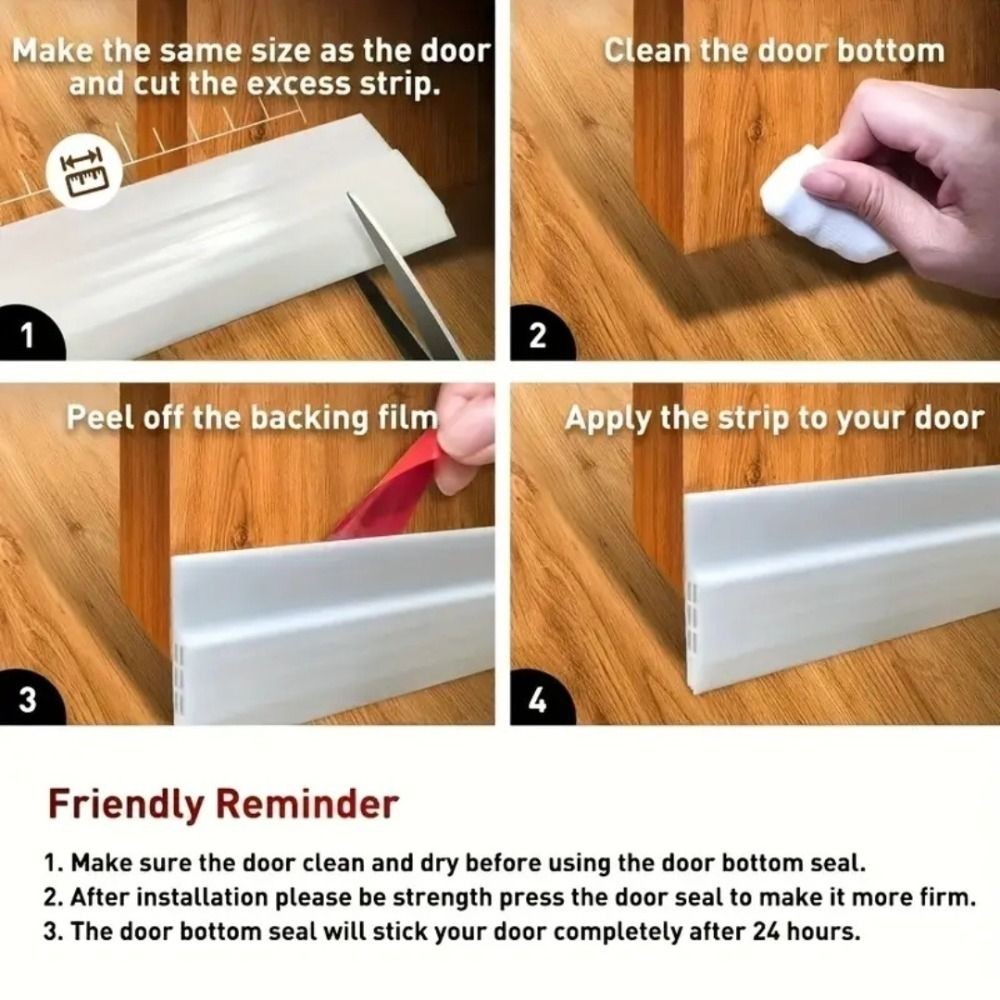 Make the same size as the door and cut the excess strip.

1

Clean the door bottom

2

Peel off the backing film

3

Apply the strip to your door

4

Friendly Reminder

1. Make sure the door clean and dry before using the door bottom seal.
2. After installation please be strength press the door seal to make it more firm.
3. The door bottom seal will stick your door completely after 24 hours.