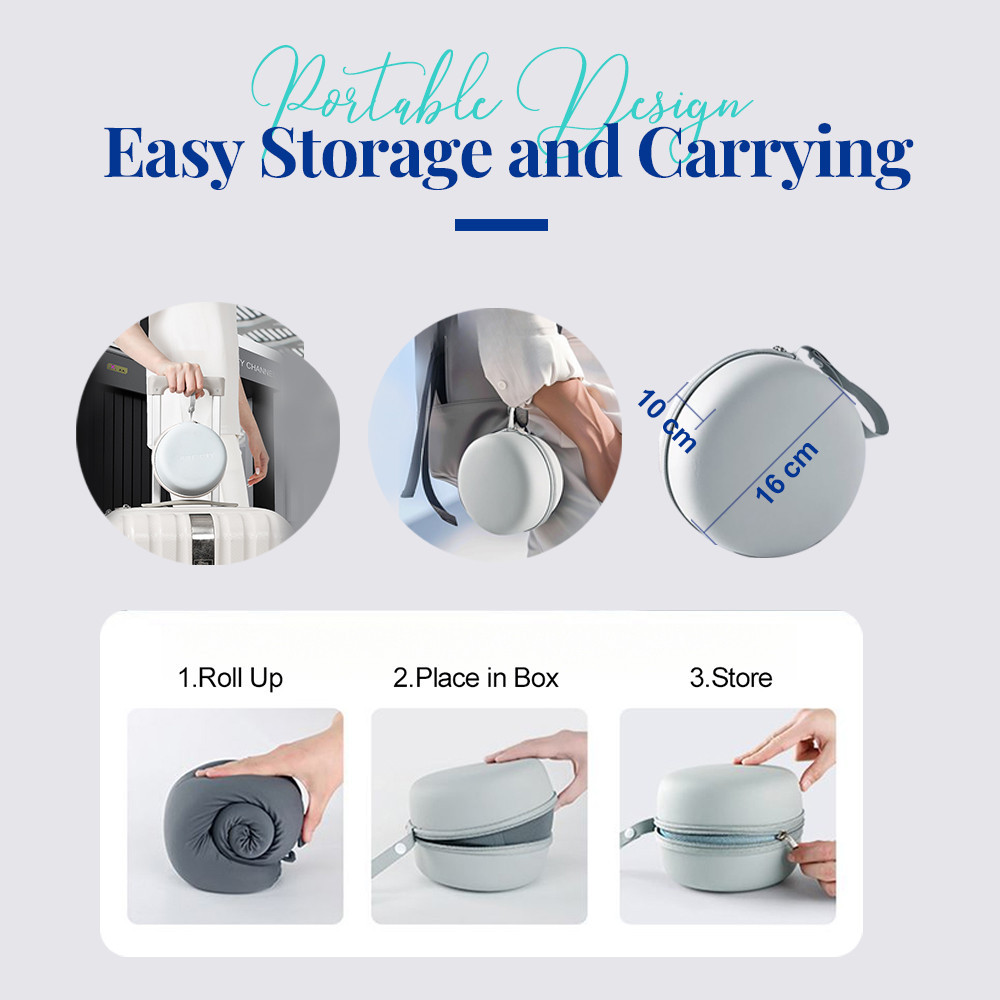 Portable Design

Easy Storage and Carrying

Y CHANNE

10 cm

16 cm

1.Roll Up

2.Place in Box

3.Store