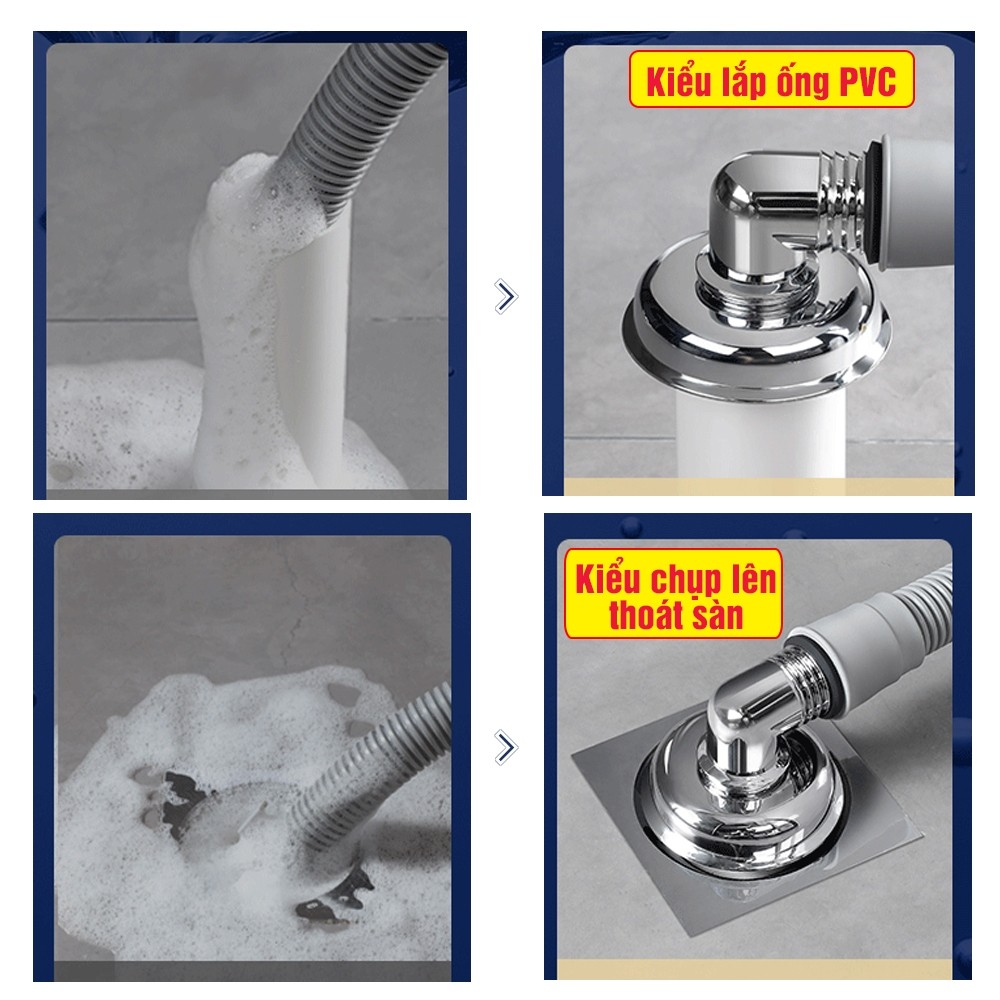 Kiểu lắp ống PVC

Kiểu chụp lên thoát sàn