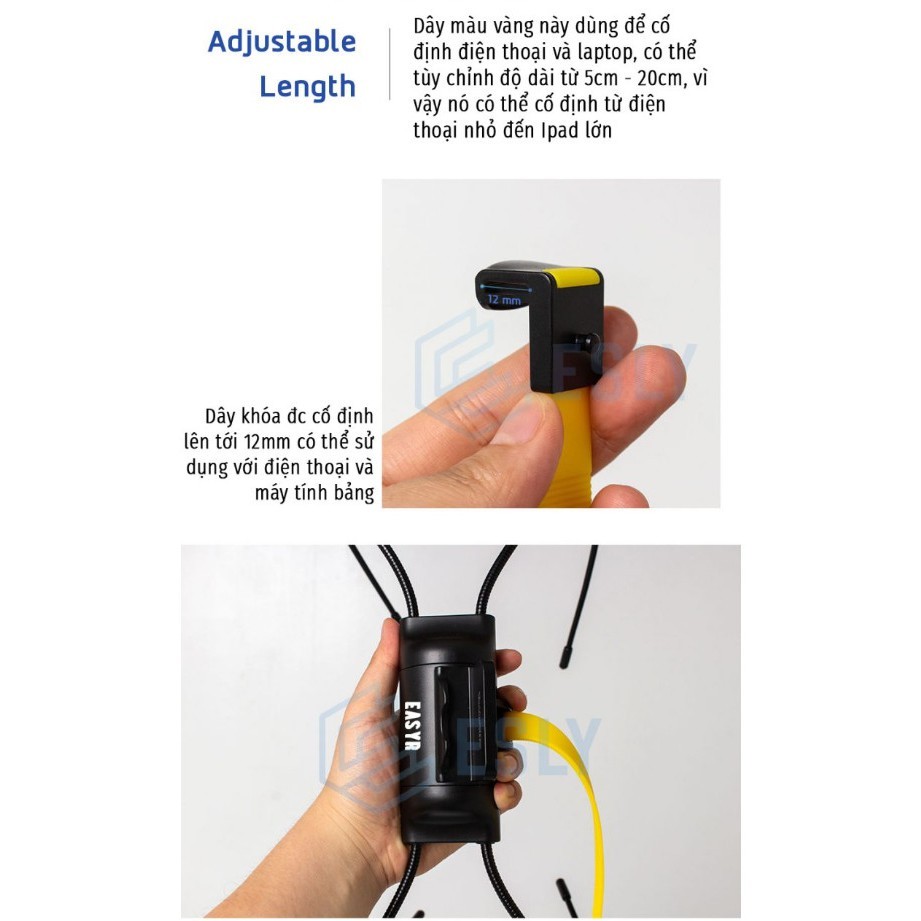 Adjustable Length

Dây màu vàng này dùng để cố định điện thoại và laptop, có thể tùy chỉnh độ dài từ 5cm - 20cm, vì vậy nó có thể cố định từ điện thoại nhỏ đến Ipad lớn

12 mm

ESLY

Dây khóa đc cố định lên tới 12mm có thể sử dụng với điện thoại và máy tính bảng

EASYR

ESLY