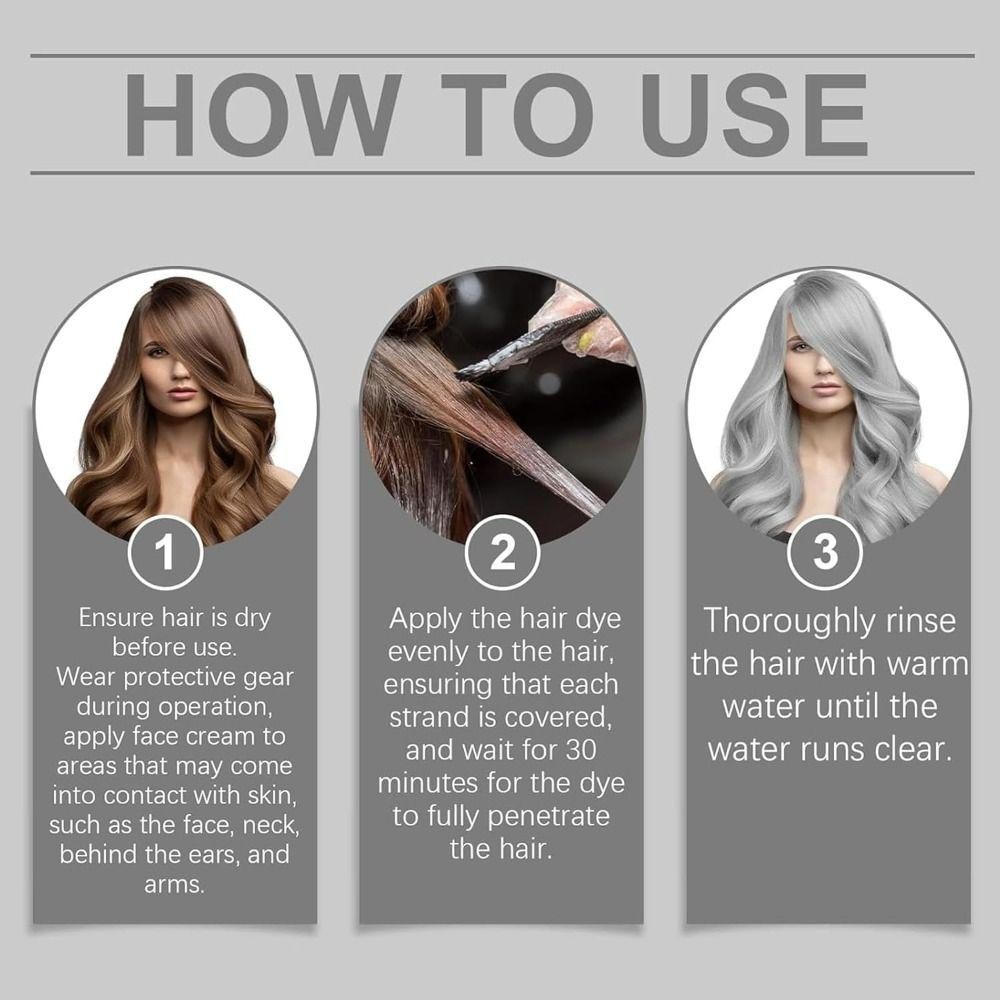 HOW TO USE

1

Ensure hair is dry before use. Wear protective gear during operation, apply face cream to areas that may come into contact with skin, such as the face, neck, behind the ears, and arms.

2

Apply the hair dye evenly to the hair, ensuring that each strand is covered, and wait for 30 minutes for the dye to fully penetrate the hair.

3

Thoroughly rinse the hair with warm water until the water runs clear.