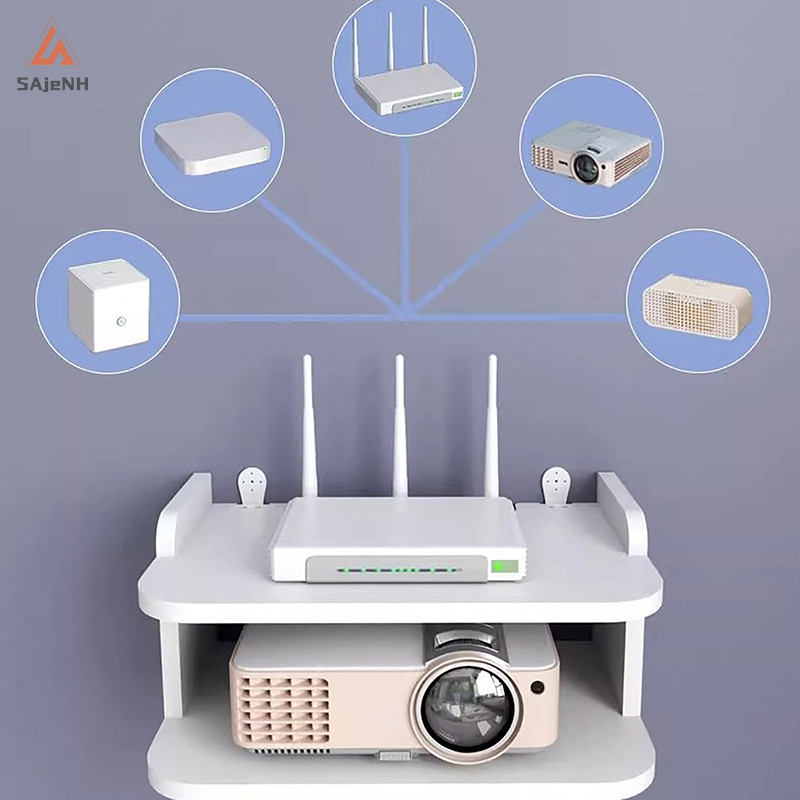 SAjeNH