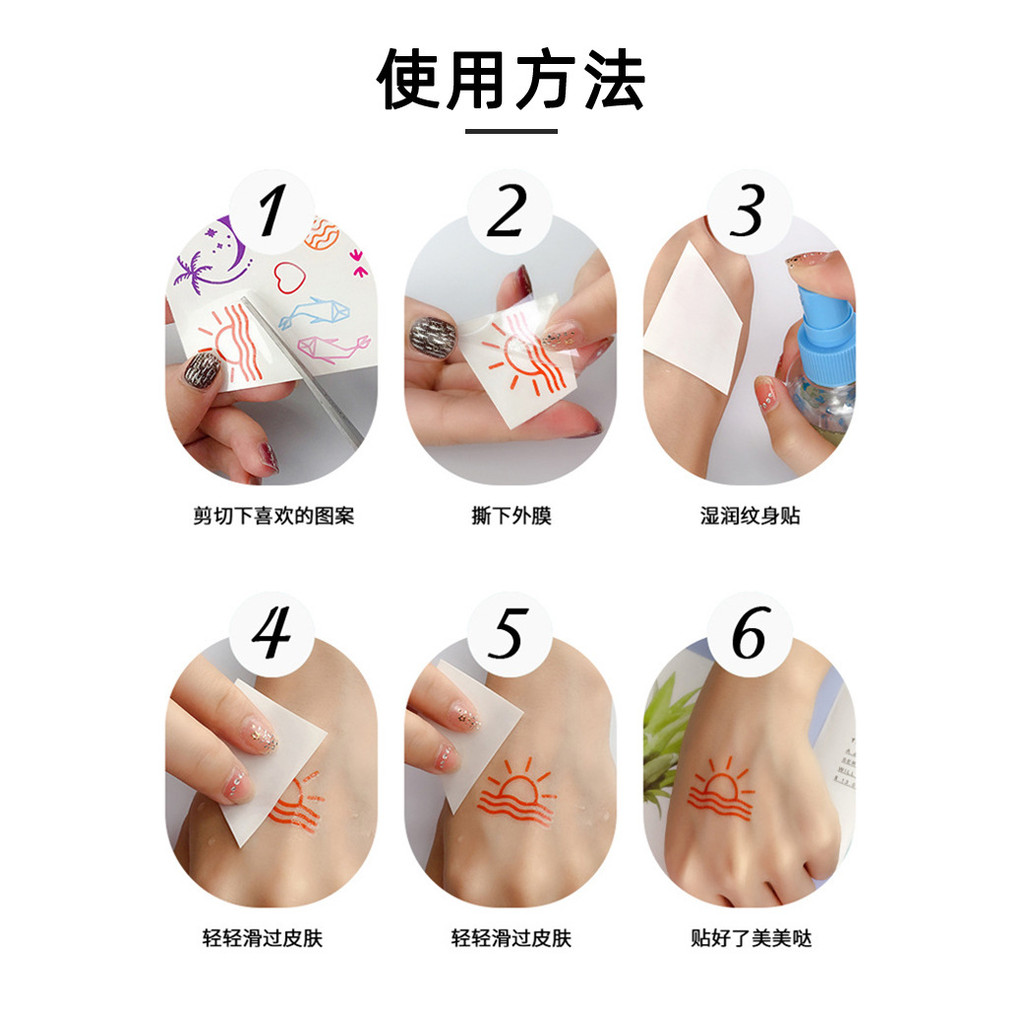 使用方法

1
剪切下喜欢的图案

2
撕下外膜

3
湿润纹身贴

4
轻轻滑过皮肤

5
轻轻滑过皮肤

6
贴好了美美哒