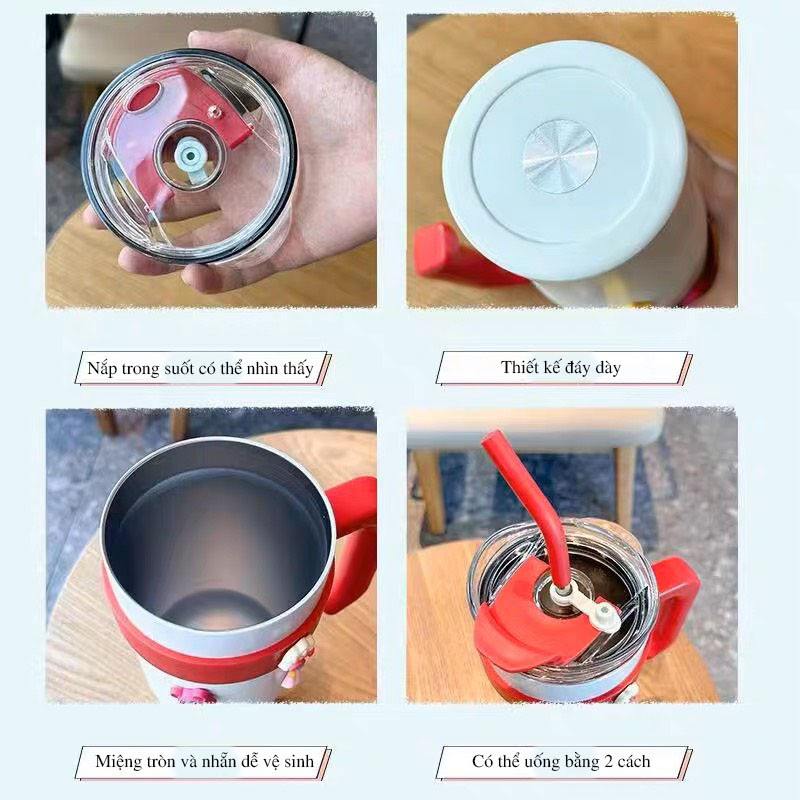 Nắp trong suốt có thể nhìn thấy

Thiết kế đáy dày

Miệng tròn và nhẵn dễ vệ sinh

Có thể uống bằng 2 cách