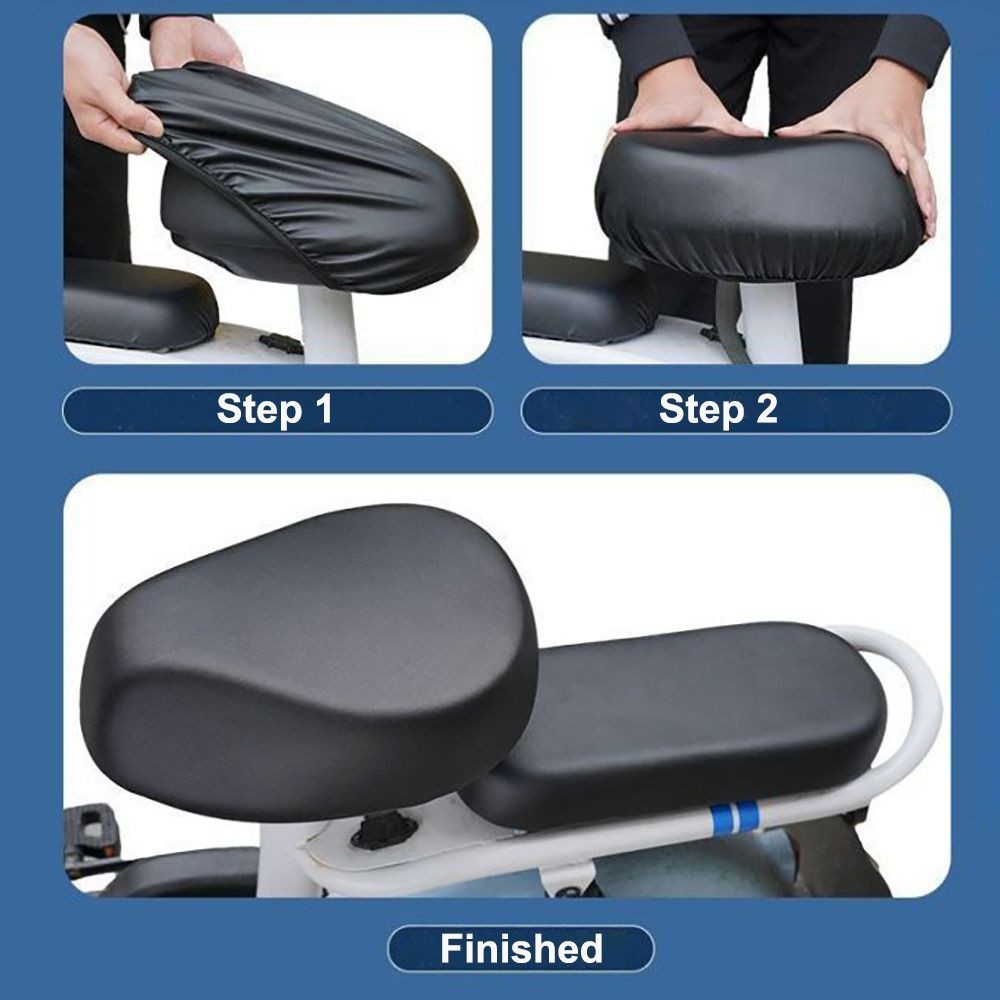 Step 1

Step 2

Finished