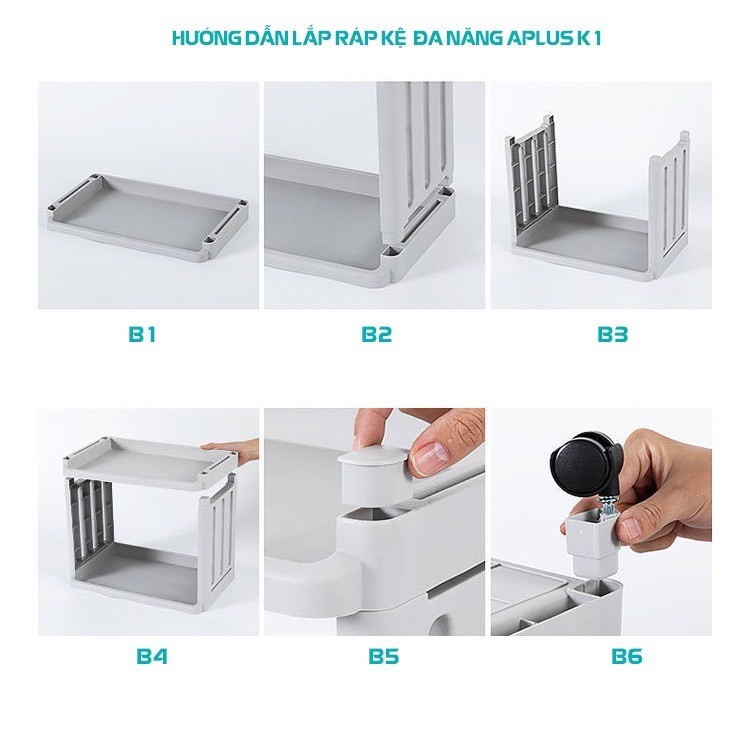 HƯỚNG DẪN LẮP RÁP KỆ ĐA NĂNG APLUS K1

B1

B2

B3

B4

B5

B6