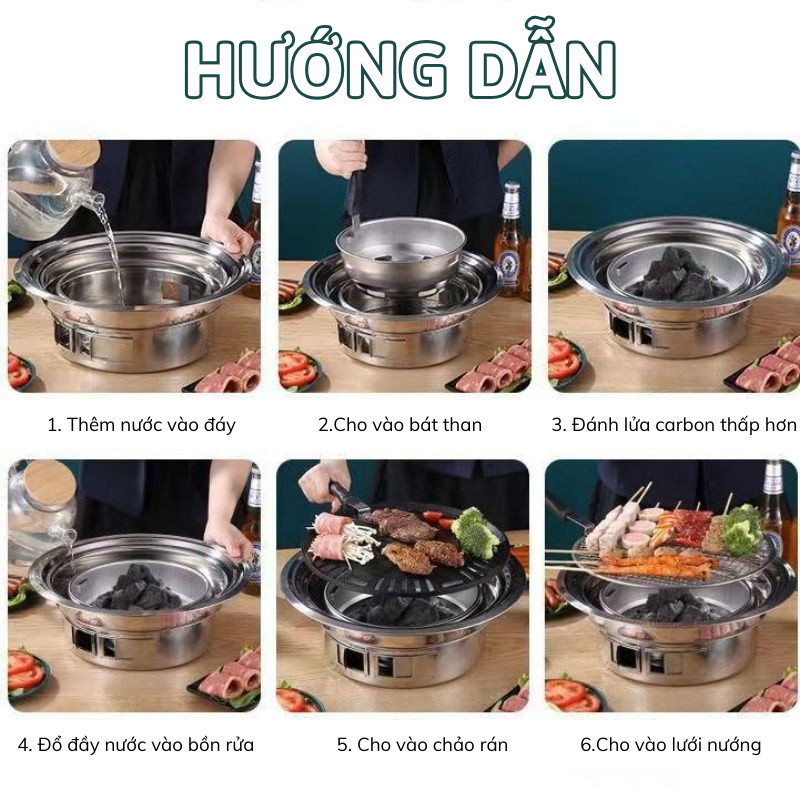 HƯỚNG DẪN

1. Thêm nước vào đáy

2.Cho vào bát than

3. Đánh lửa carbon thấp hơn

4. Đổ đầy nước vào bồn rửa

5. Cho vào chảo rán

6.Cho vào lưới nướng