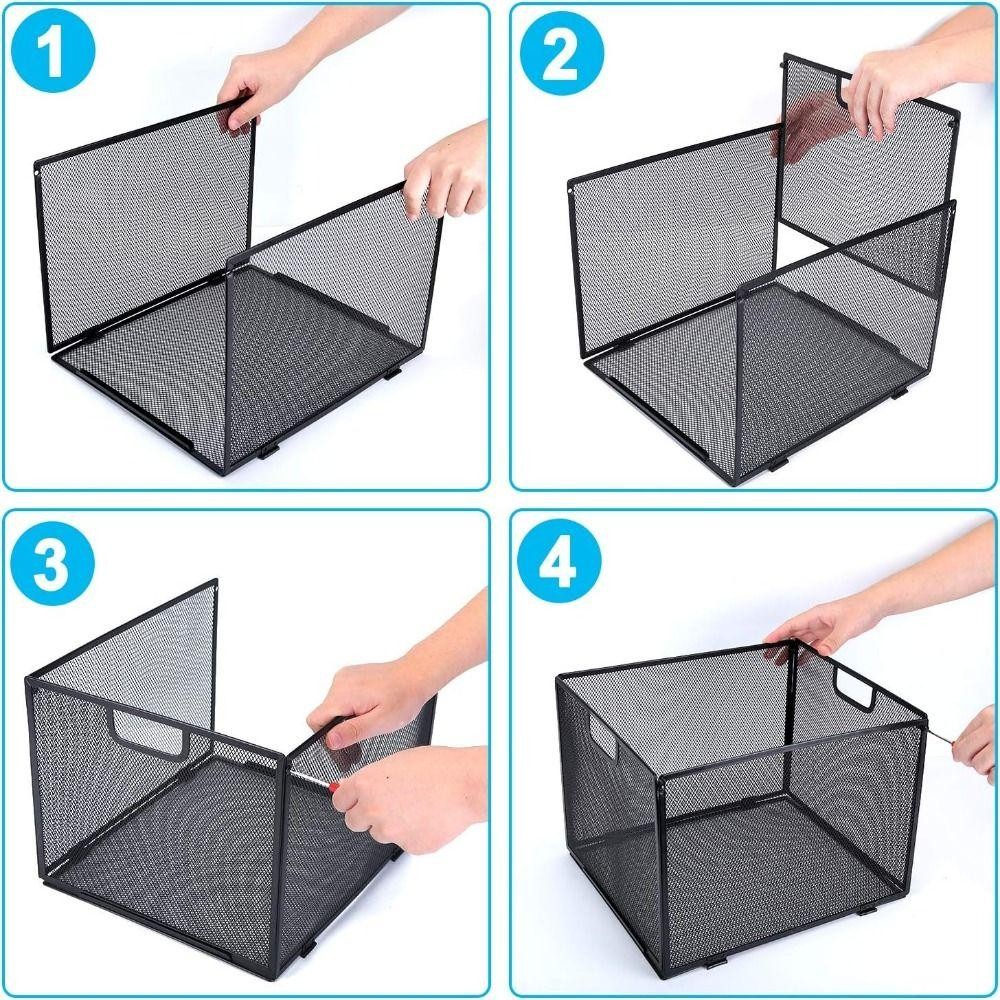 1

2

3

4