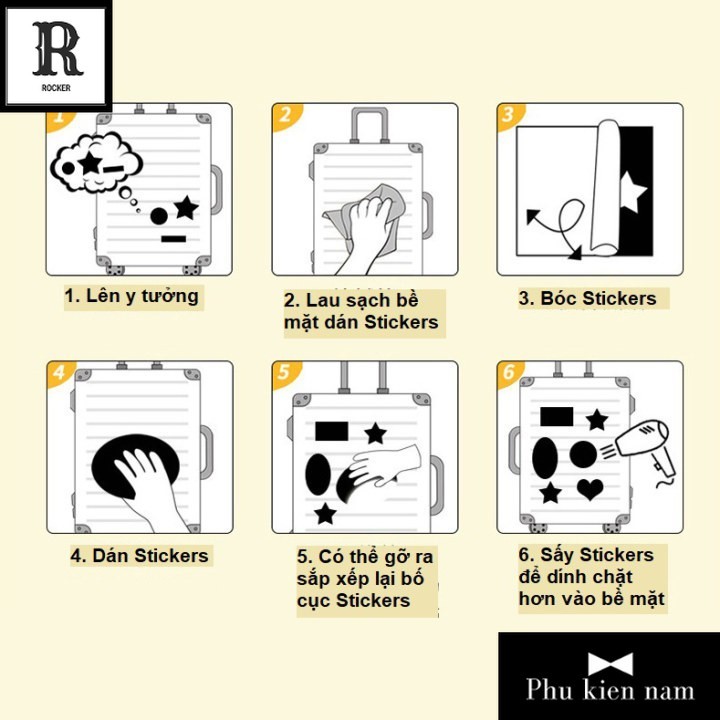 R
ROCKER

1
1. Lên y tưởng

2
2. Lau sạch bề mặt dán Stickers

3
3. Bóc Stickers

4
4. Dán Stickers

5
5. Có thể gỡ ra sắp xếp lại bố cục Stickers

6
6. Sấy Stickers để dính chặt hơn vào bề mặt

Phu kien nam