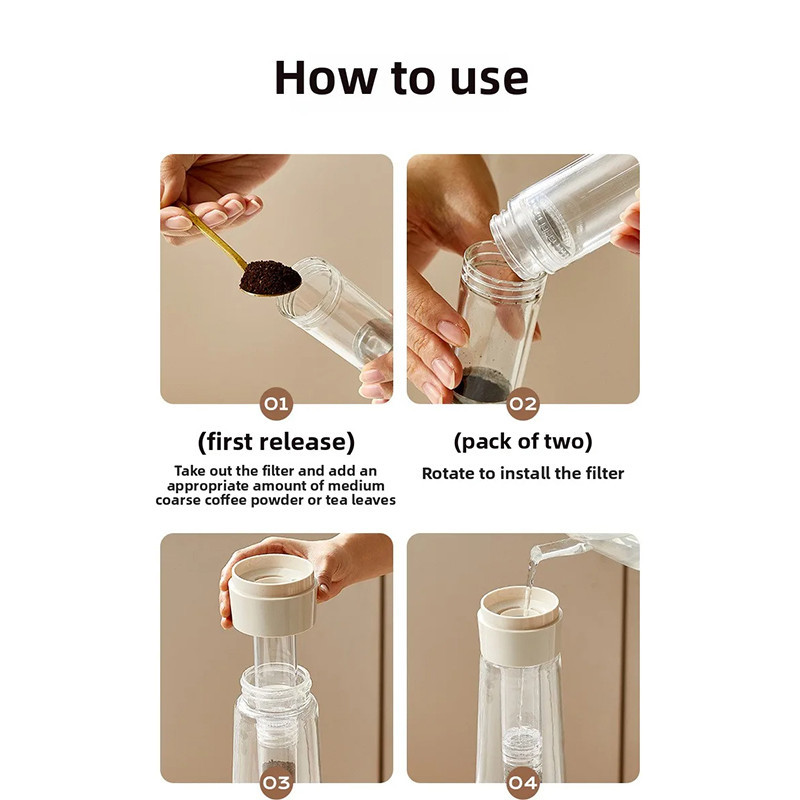 How to use

01

(first release)

Take out the filter and add an appropriate amount of medium coarse coffee powder or tea leaves

02

(pack of two)

Rotate to install the filter

03

04