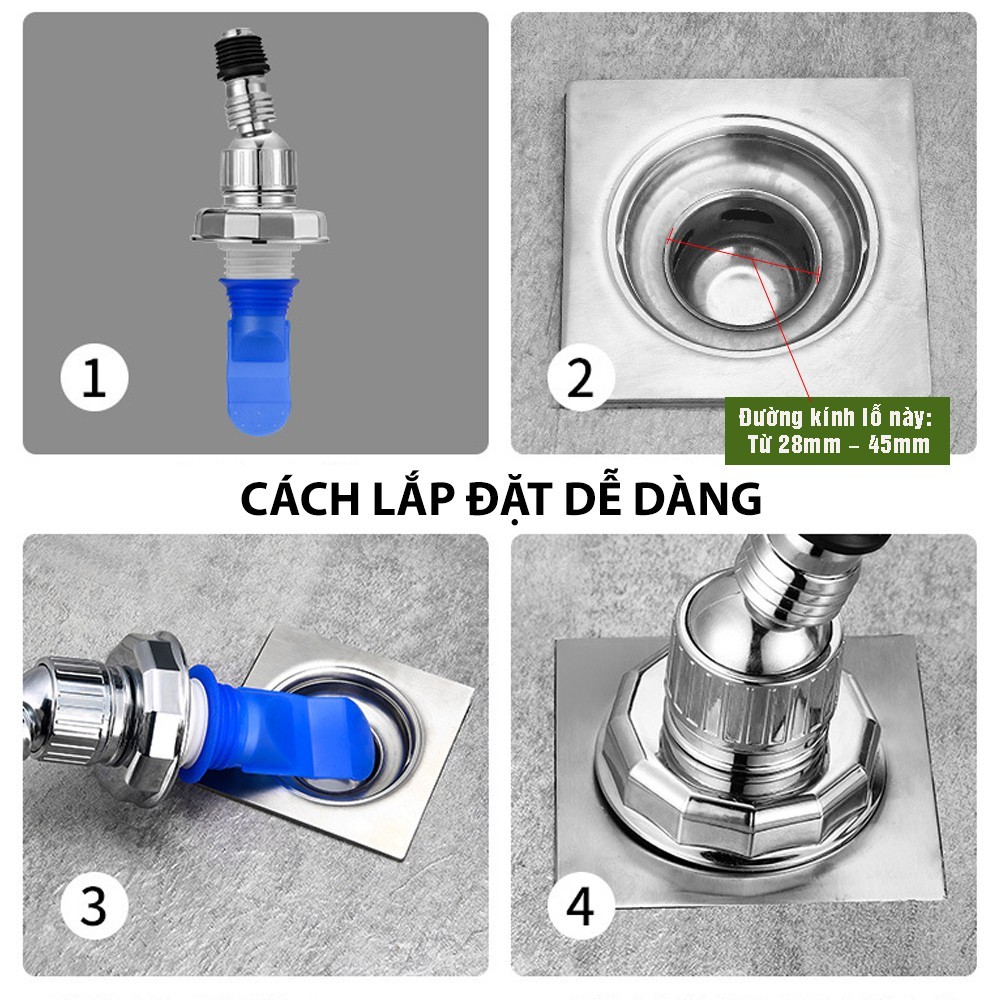 1

2

Đường kính lỗ này:
Từ 28mm – 45mm

CÁCH LẮP ĐẶT DỄ DÀNG

3

4