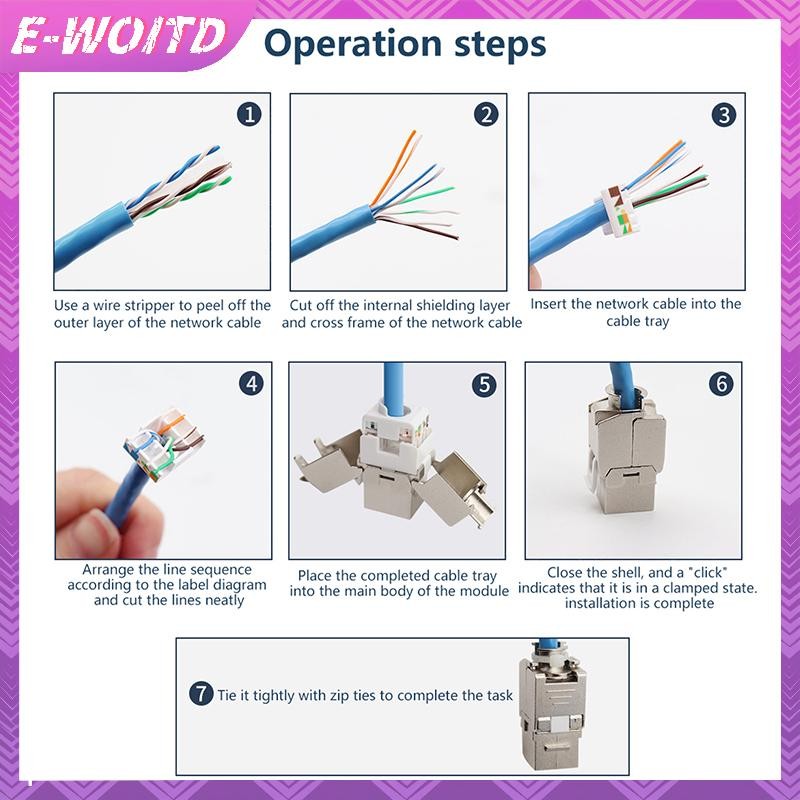 E-WOITD

Operation steps

1

Use a wire stripper to peel off the outer layer of the network cable

2

Cut off the internal shielding layer and cross frame of the network cable

3

Insert the network cable into the cable tray

4

Arrange the line sequence according to the label diagram and cut the lines neatly

5

Place the completed cable tray into the main body of the module

6

Close the shell, and a "click" indicates that it is in a clamped state. installation is complete

7 Tie it tightly with zip ties to complete the task