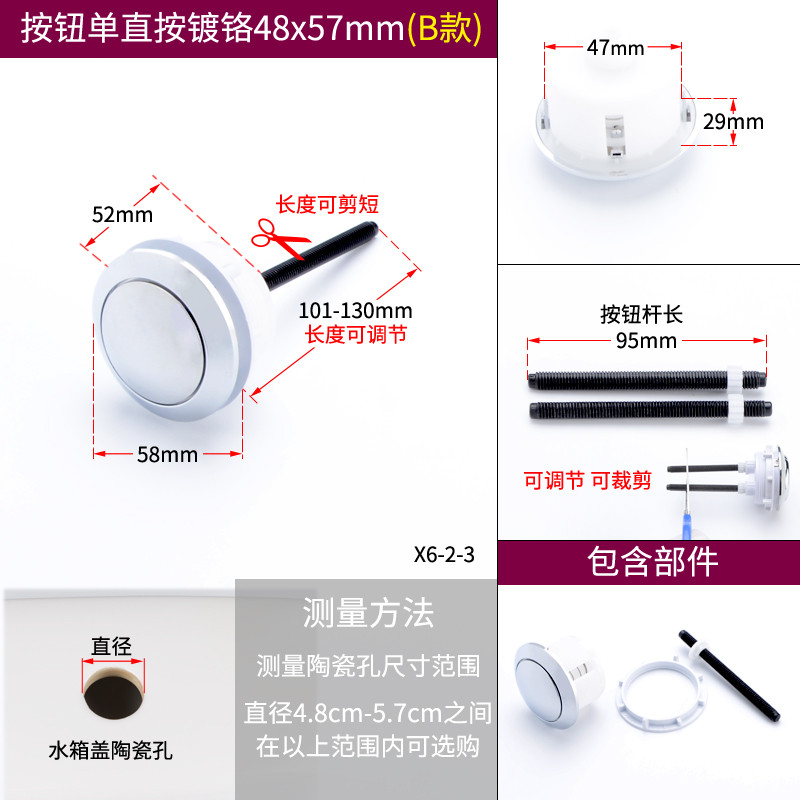 按钮单直按镀铬48x57mm(B款)

52mm

长度可剪短

101-130mm
长度可调节

58mm

X6-2-3

47mm

29mm

按钮杆长
95mm

可调节 可裁剪

包含部件

直径

水箱盖陶瓷孔

测量方法

测量陶瓷孔尺寸范围

直径4.8cm-5.7cm之间
在以上范围内可选购