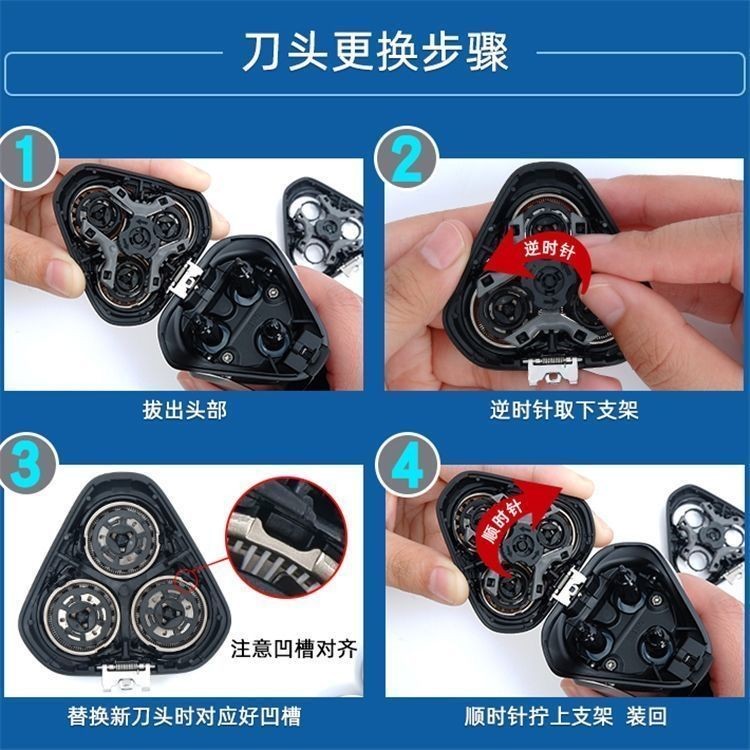 刀头更换步骤

1

拔出头部

2

逆时针

逆时针取下支架

3

注意凹槽对齐

替换新刀头时对应好凹槽

4

顺时针

顺时针拧上支架 装回