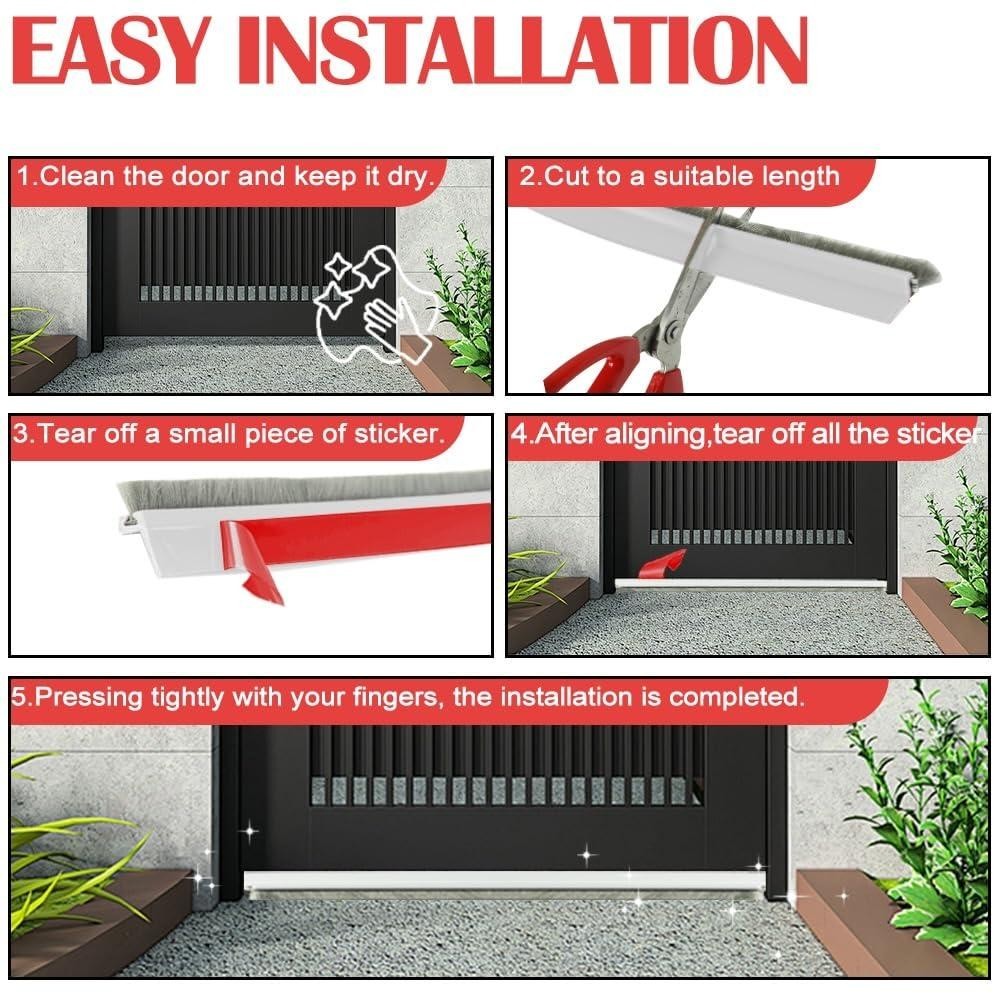 EASY INSTALLATION

1.Clean the door and keep it dry.

2.Cut to a suitable length

3.Tear off a small piece of sticker.

4.After aligning,tear off all the sticker

5.Pressing tightly with your fingers, the installation is completed.