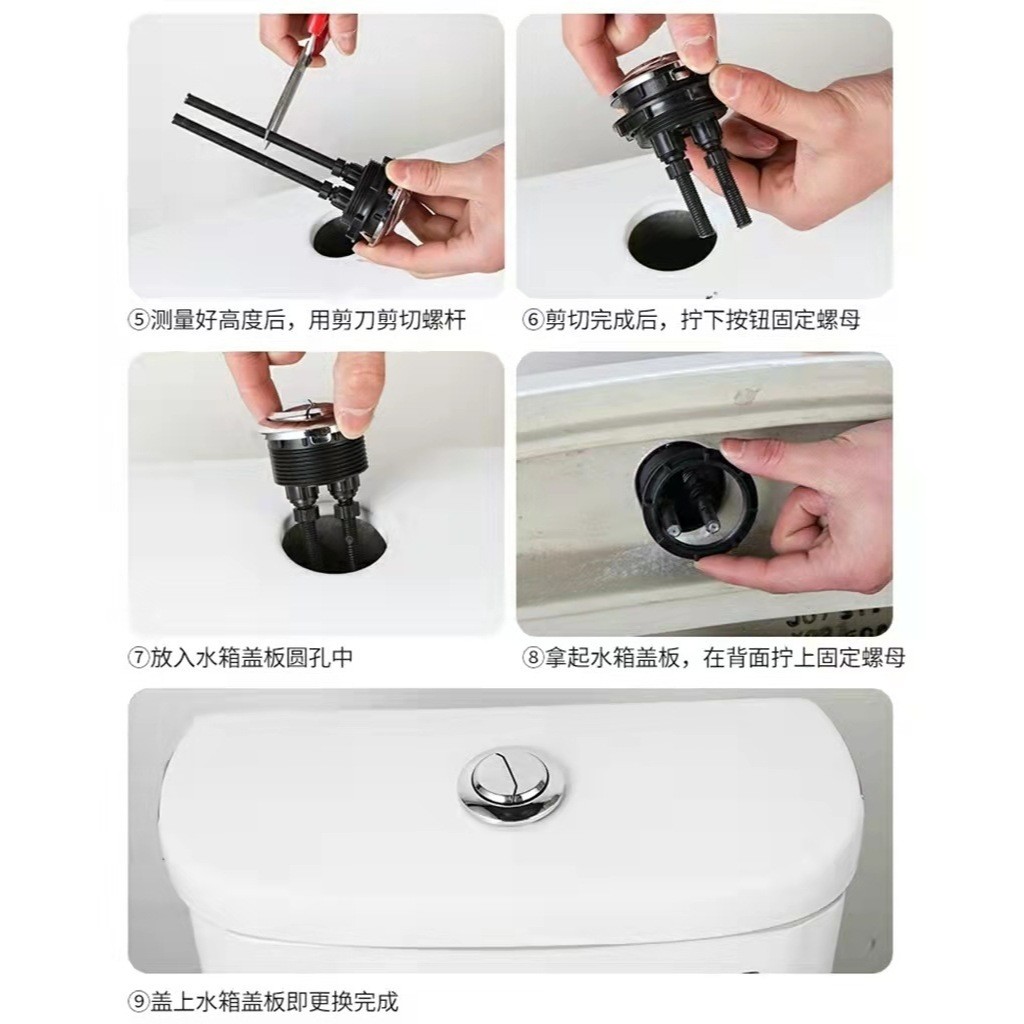 ⑤测量好高度后，用剪刀剪切螺杆

⑥剪切完成后，拧下按钮固定螺母

⑦放入水箱盖板圆孔中

⑧拿起水箱盖板，在背面拧上固定螺母

⑨盖上水箱盖板即更换完成