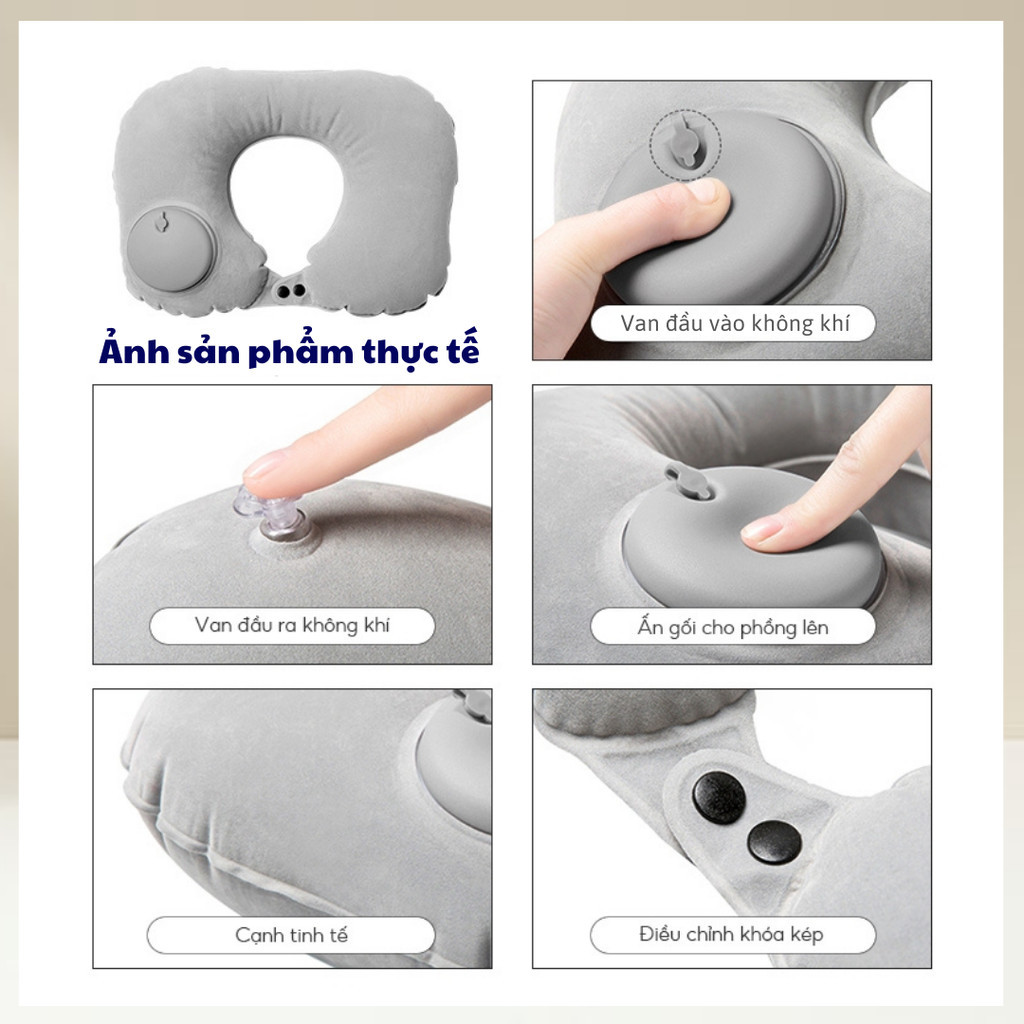 Ảnh sản phẩm thực tế

Van đầu vào không khí

Van đầu ra không khí

Ấn gối cho phồng lên

Cạnh tinh tế

Điều chỉnh khóa kép