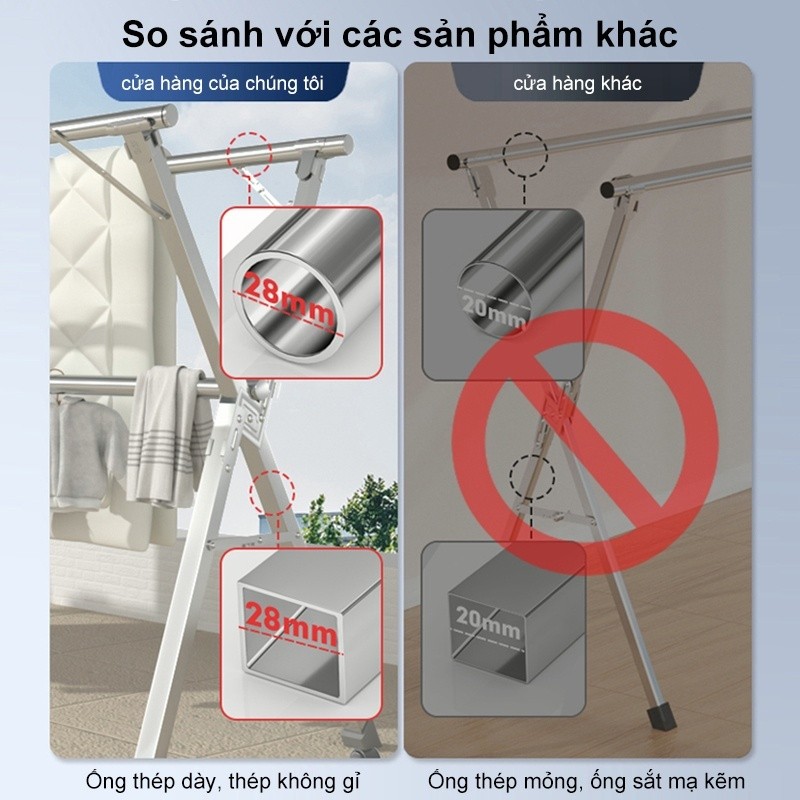 So sánh với các sản phẩm khác

cửa hàng của chúng tôi

28mm

28mm

Ống thép dày, thép không gỉ

cửa hàng khác

20mm

20mm

Ống thép mỏng, ống sắt mạ kẽm