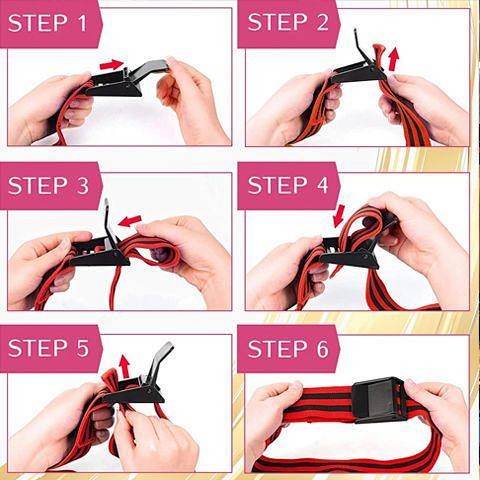 STEP 1

STEP 2

STEP 3

STEP 4

STEP 5

STEP 6