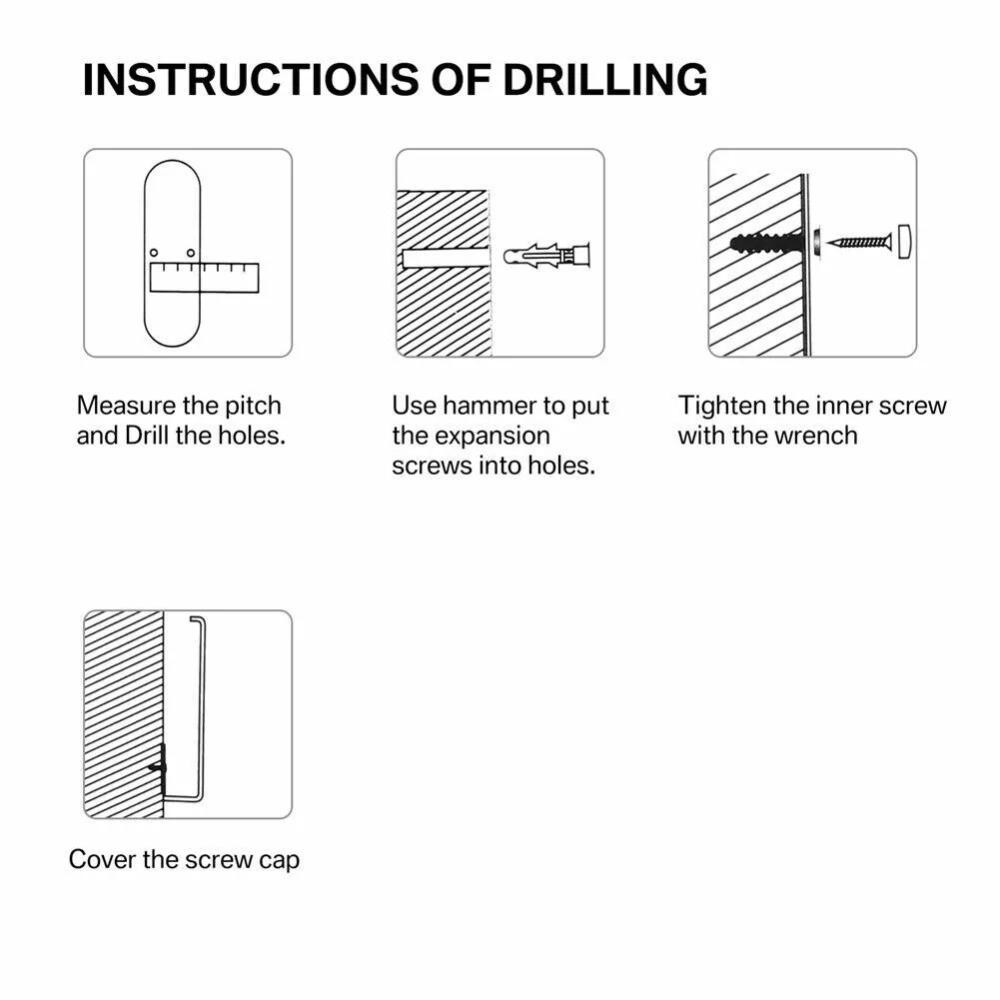 INSTRUCTIONS OF DRILLING

Measure the pitch and Drill the holes.

Use hammer to put the expansion screws into holes.

Tighten the inner screw with the wrench

Cover the screw cap