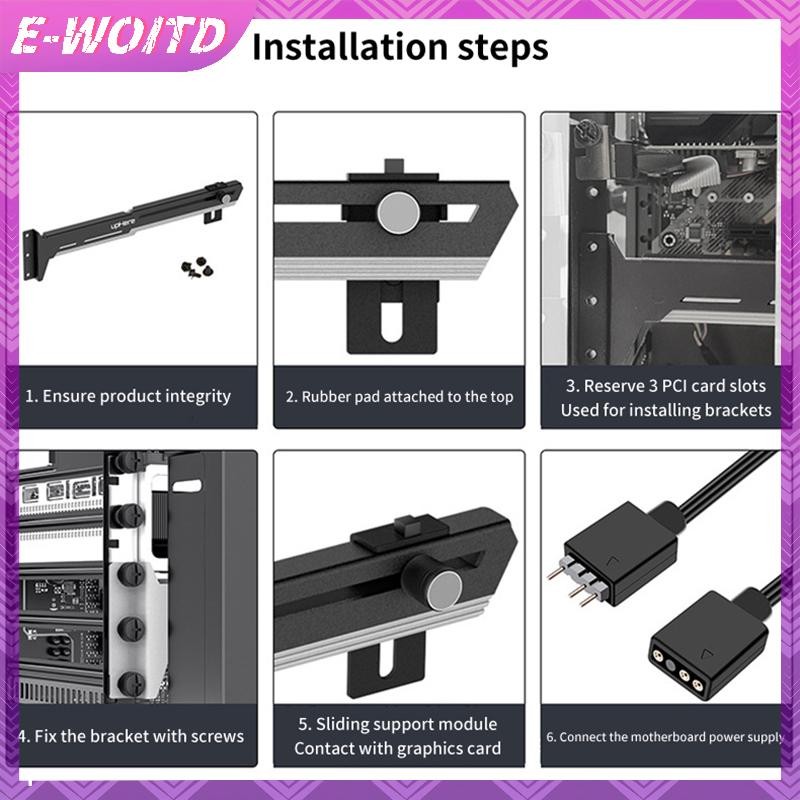 E-WOITD

Installation steps

upHere

1. Ensure product integrity

2. Rubber pad attached to the top

3. Reserve 3 PCI card slots
Used for installing brackets

4. Fix the bracket with screws

5. Sliding support module
Contact with graphics card

6. Connect the motherboard power supply