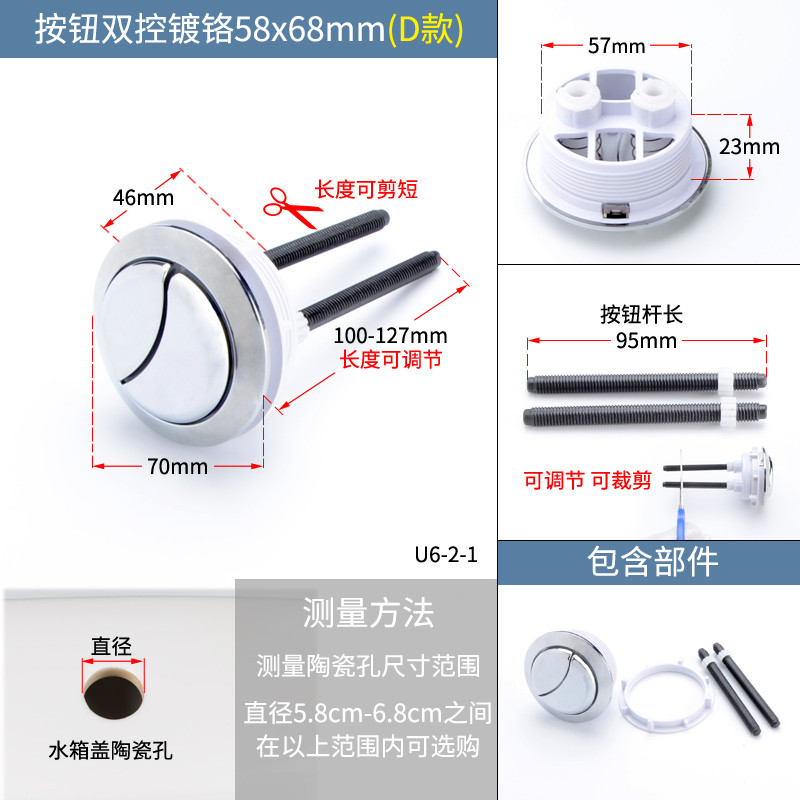 按钮双控镀铬58x68mm(D款)

46mm

长度可剪短

100-127mm
长度可调节

70mm

U6-2-1

57mm

23mm

按钮杆长
95mm

可调节 可裁剪

包含部件

直径

水箱盖陶瓷孔

测量方法

测量陶瓷孔尺寸范围

直径5.8cm-6.8cm之间
在以上范围内可选购