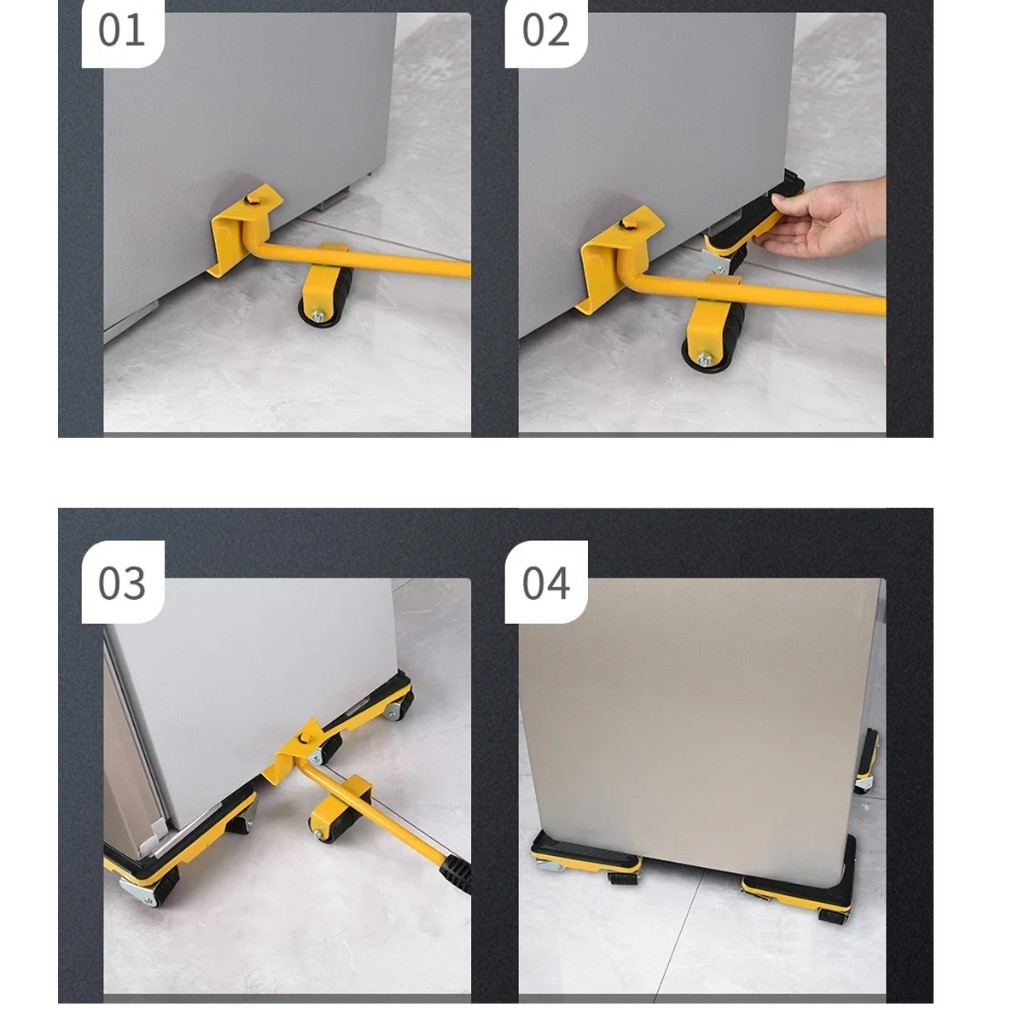 01

02

03

04