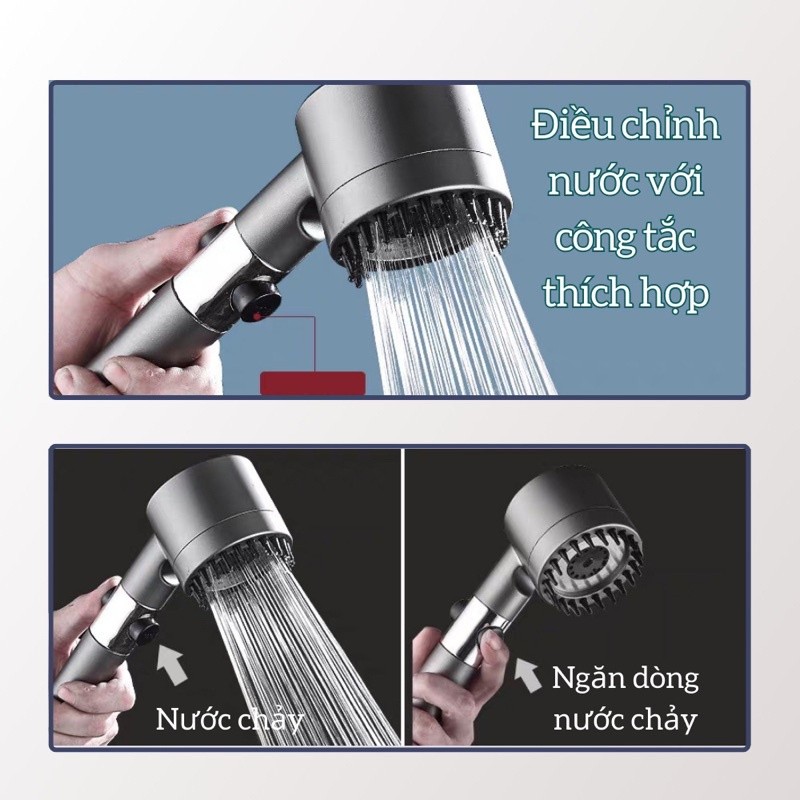 Điều chỉnh nước với công tắc thích hợp

Nước chảy

Ngăn dòng nước chảy