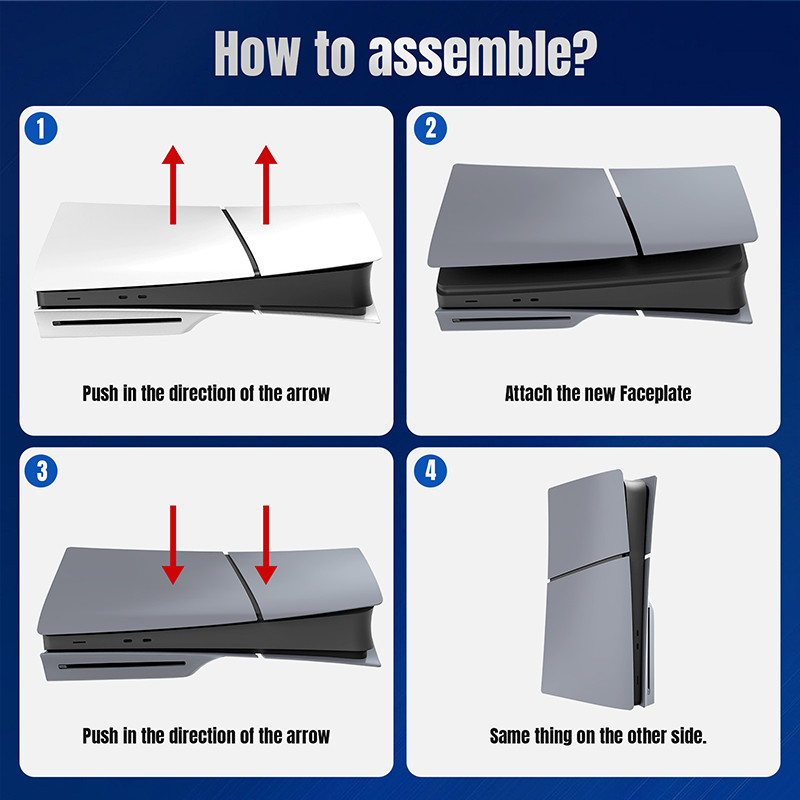 How to assemble?

1

Push in the direction of the arrow

2

Attach the new Faceplate

3

Push in the direction of the arrow

4

Same thing on the other side.