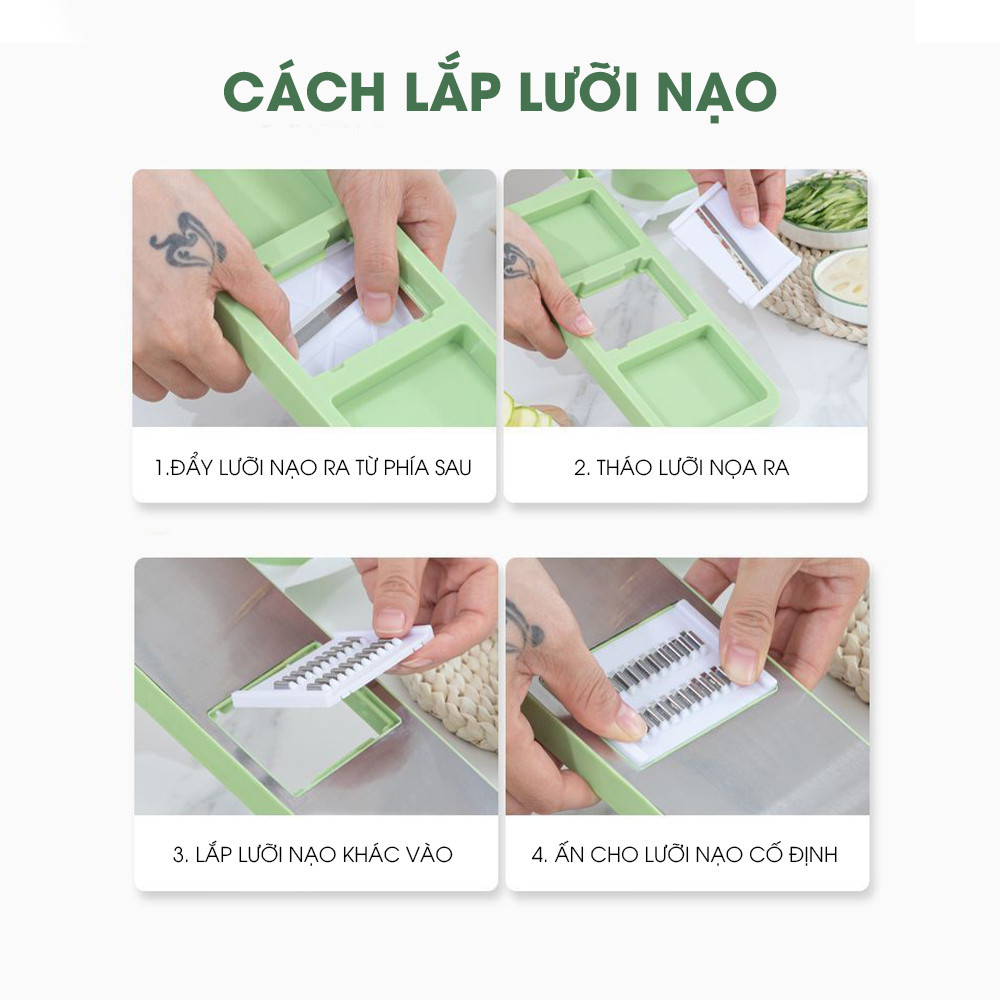 CÁCH LẮP LƯỠI NẠO

1.ĐẨY LƯỠI NẠO RA TỪ PHÍA SAU

2. THÁO LƯỠI NỌA RA

3. LẮP LƯỠI NẠO KHÁC VÀO

4. ẤN CHO LƯỠI NẠO CỐ ĐỊNH