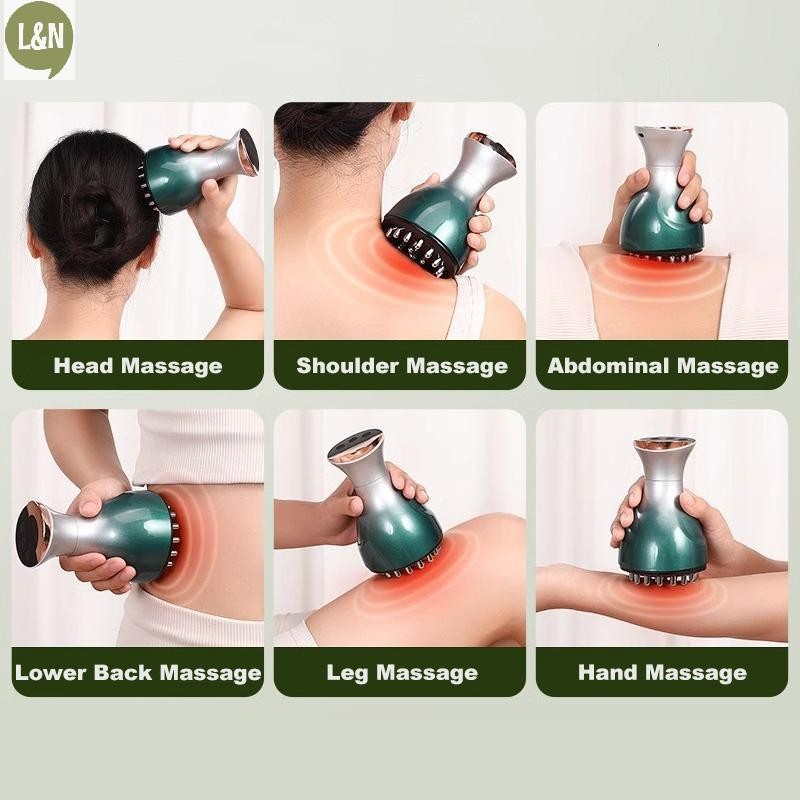 L&N

Head Massage

Shoulder Massage

Abdominal Massage

Lower Back Massage

Leg Massage

Hand Massage