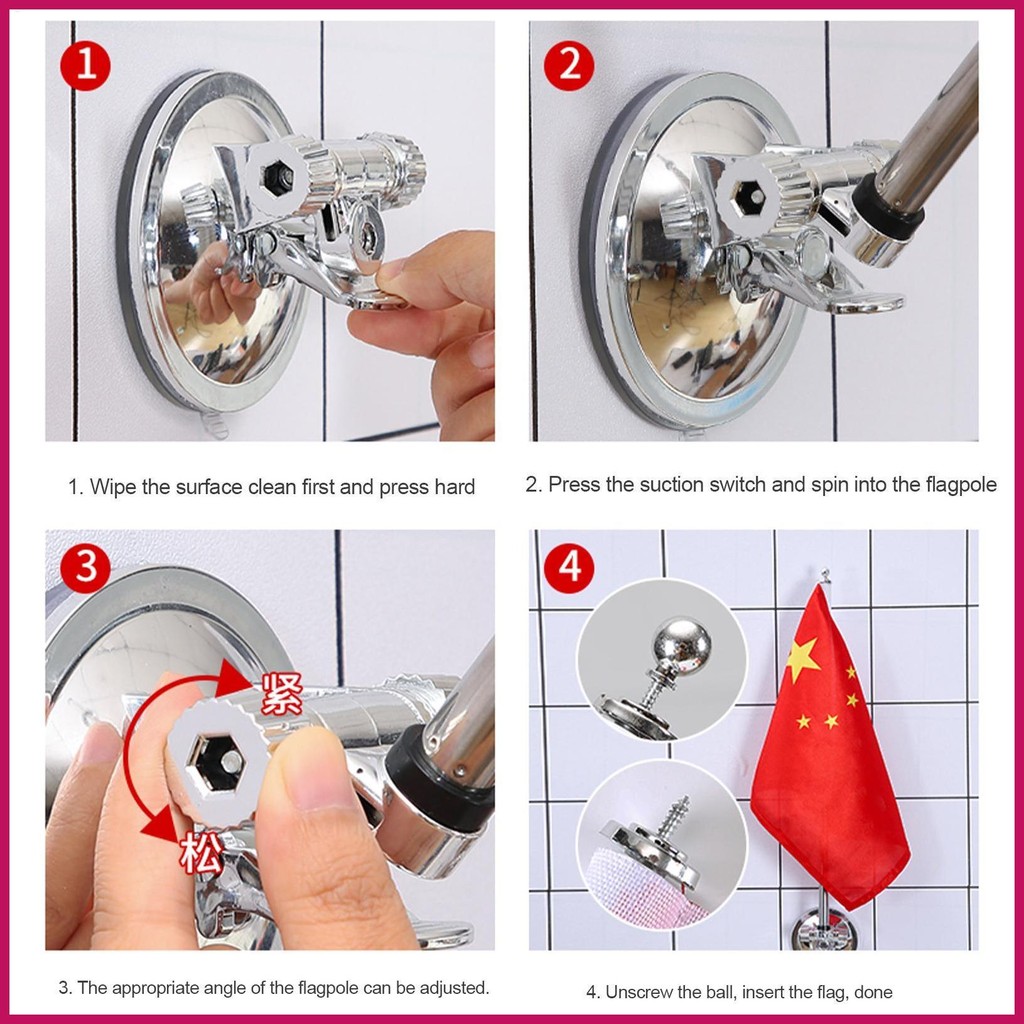 1

1. Wipe the surface clean first and press hard

2

2. Press the suction switch and spin into the flagpole

3

紧

松

3. The appropriate angle of the flagpole can be adjusted.

4

4. Unscrew the ball, insert the flag, done