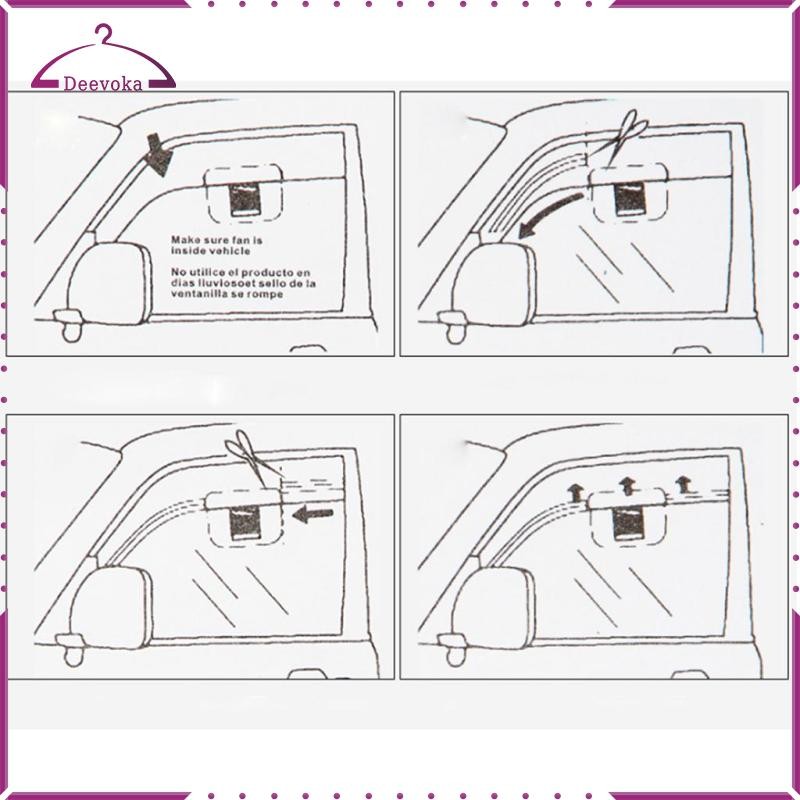 Deevoka

Make sure fan is inside vehicle

No utilice el producto en dias lluviosoet sello de la ventanilla se rompe