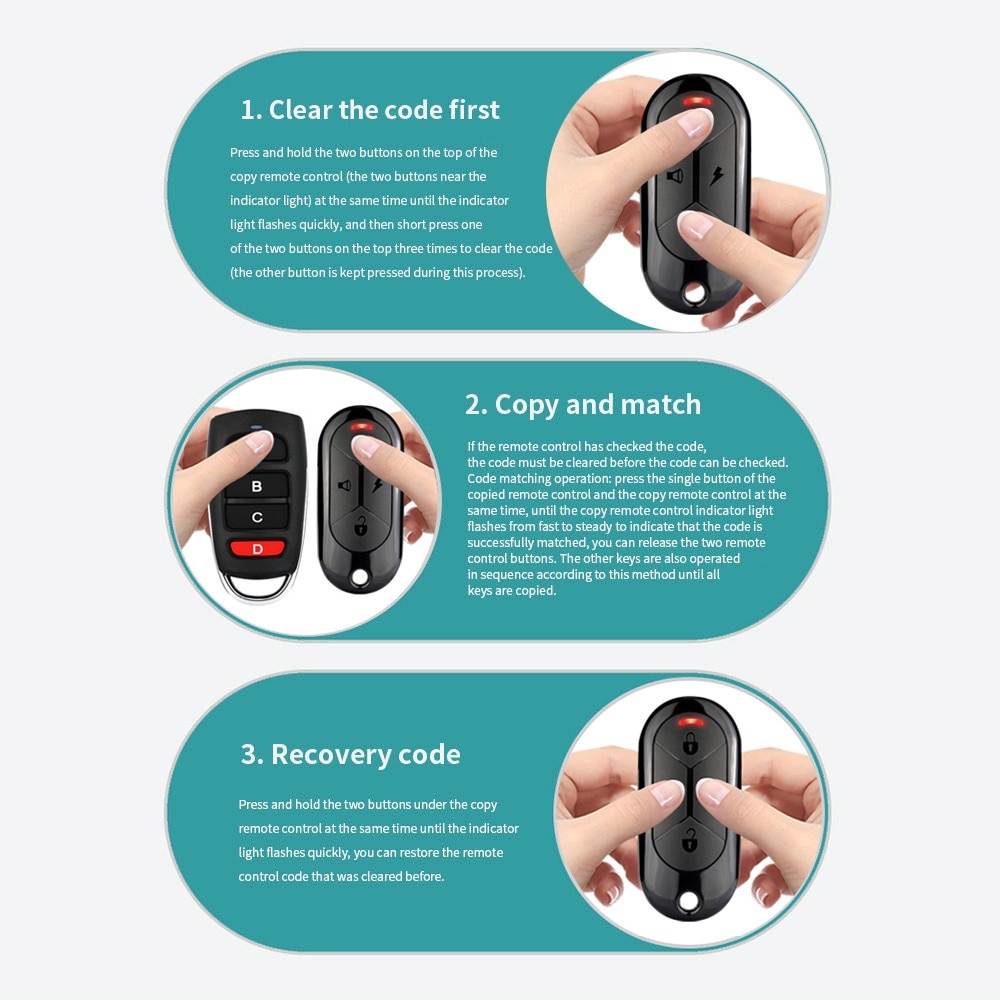 1. Clear the code first

Press and hold the two buttons on the top of the copy remote control (the two buttons near the indicator light) at the same time until the indicator light flashes quickly, and then short press one of the two buttons on the top three times to clear the code (the other button is kept pressed during this process).

B
C
D

2. Copy and match

If the remote control has checked the code, the code must be cleared before the code can be checked. Code matching operation: press the single button of the copied remote control and the copy remote control at the same time, until the copy remote control indicator light flashes from fast to steady to indicate that the code is successfully matched, you can release the two remote control buttons. The other keys are also operated in sequence according to this method until all keys are copied.

3. Recovery code

Press and hold the two buttons under the copy remote control at the same time until the indicator light flashes quickly, you can restore the remote control code that was cleared before.