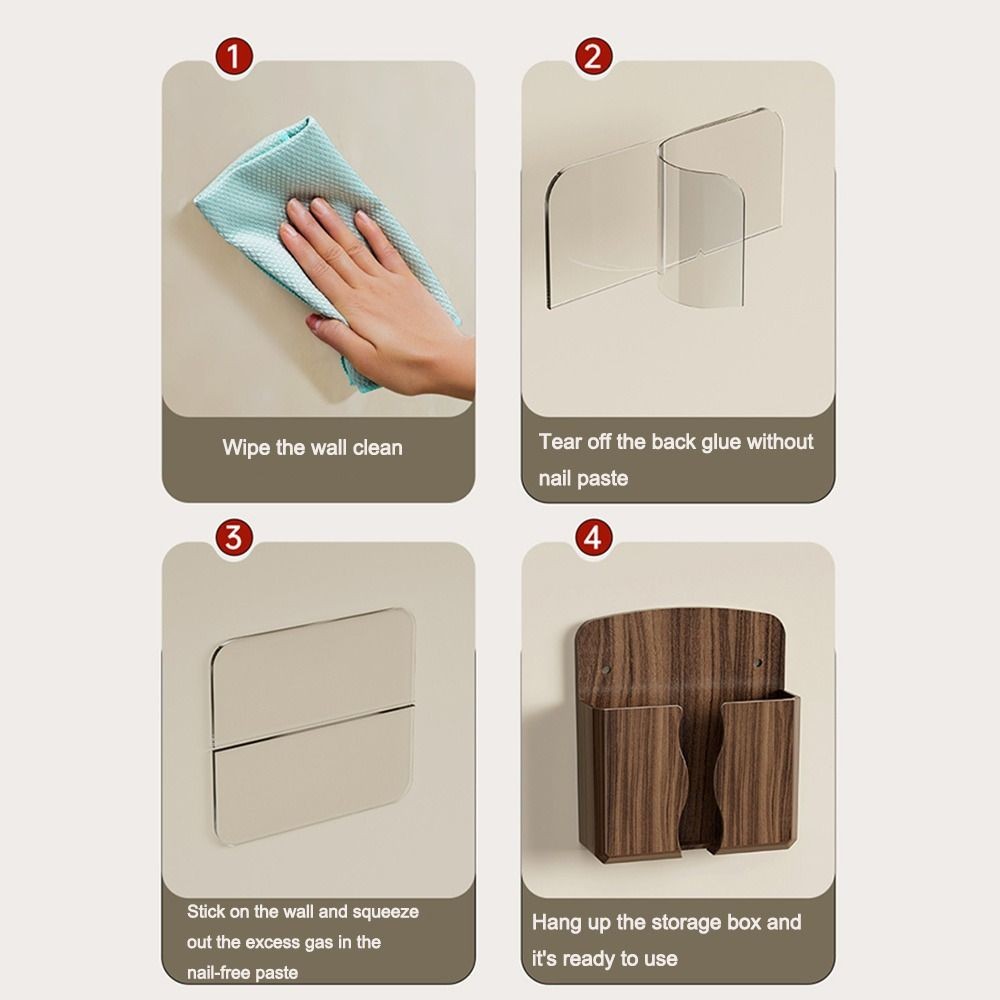 1

Wipe the wall clean

2

Tear off the back glue without nail paste

3

Stick on the wall and squeeze out the excess gas in the nail-free paste

4

Hang up the storage box and it's ready to use