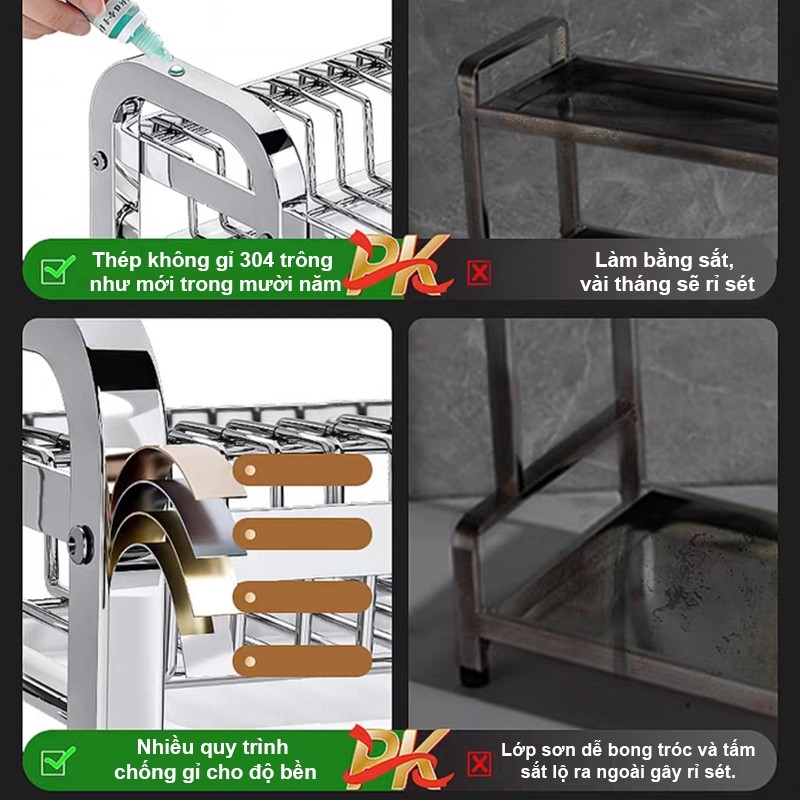 Thép không gỉ 304 trông như mới trong mười năm

PK

Làm bằng sắt, vài tháng sẽ rỉ sét

Nhiều quy trình chống gỉ cho độ bền

PK

Lớp sơn dễ bong tróc và tấm sắt lộ ra ngoài gây rỉ sét.