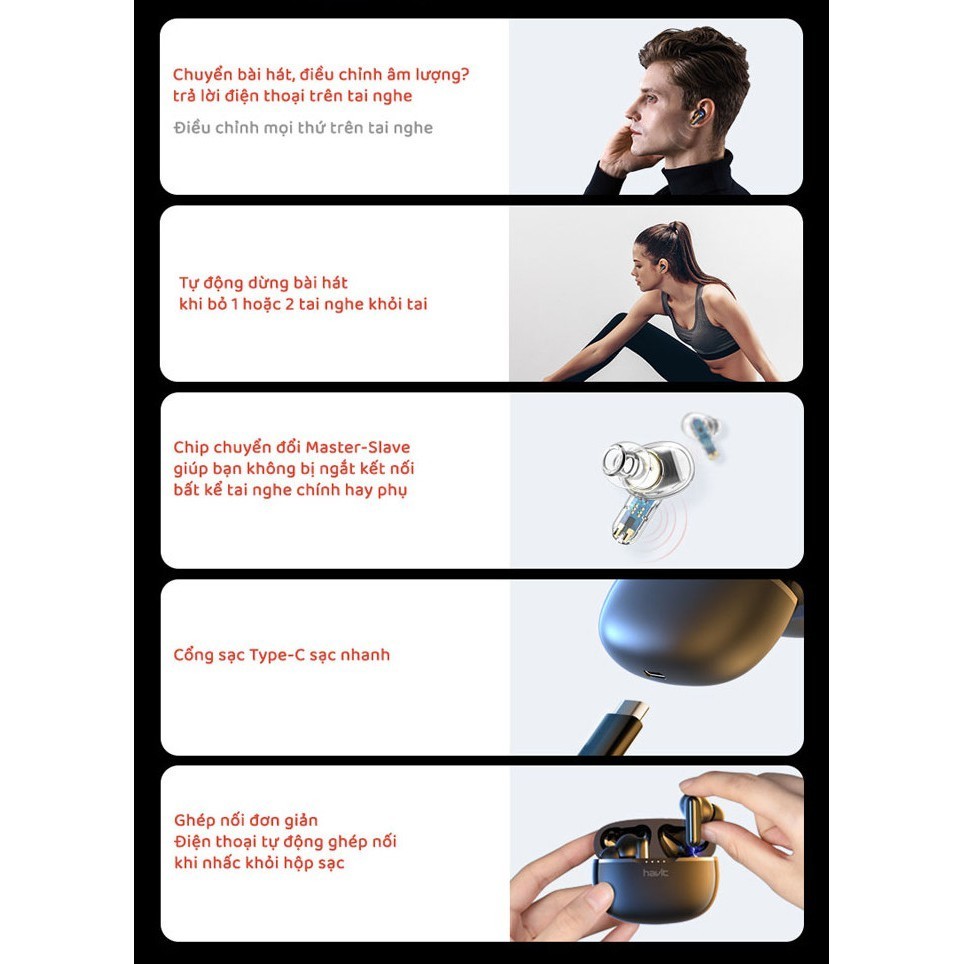 Chuyển bài hát, điều chỉnh âm lượng? trả lời điện thoại trên tai nghe

Điều chỉnh mọi thứ trên tai nghe

Tự động dừng bài hát khi bỏ 1 hoặc 2 tai nghe khỏi tai

Chip chuyển đổi Master-Slave giúp bạn không bị ngắt kết nối bất kể tai nghe chính hay phụ

Cổng sạc Type-C sạc nhanh

Ghép nối đơn giản
Điện thoại tự động ghép nối khi nhấc khỏi hộp sạc

havit