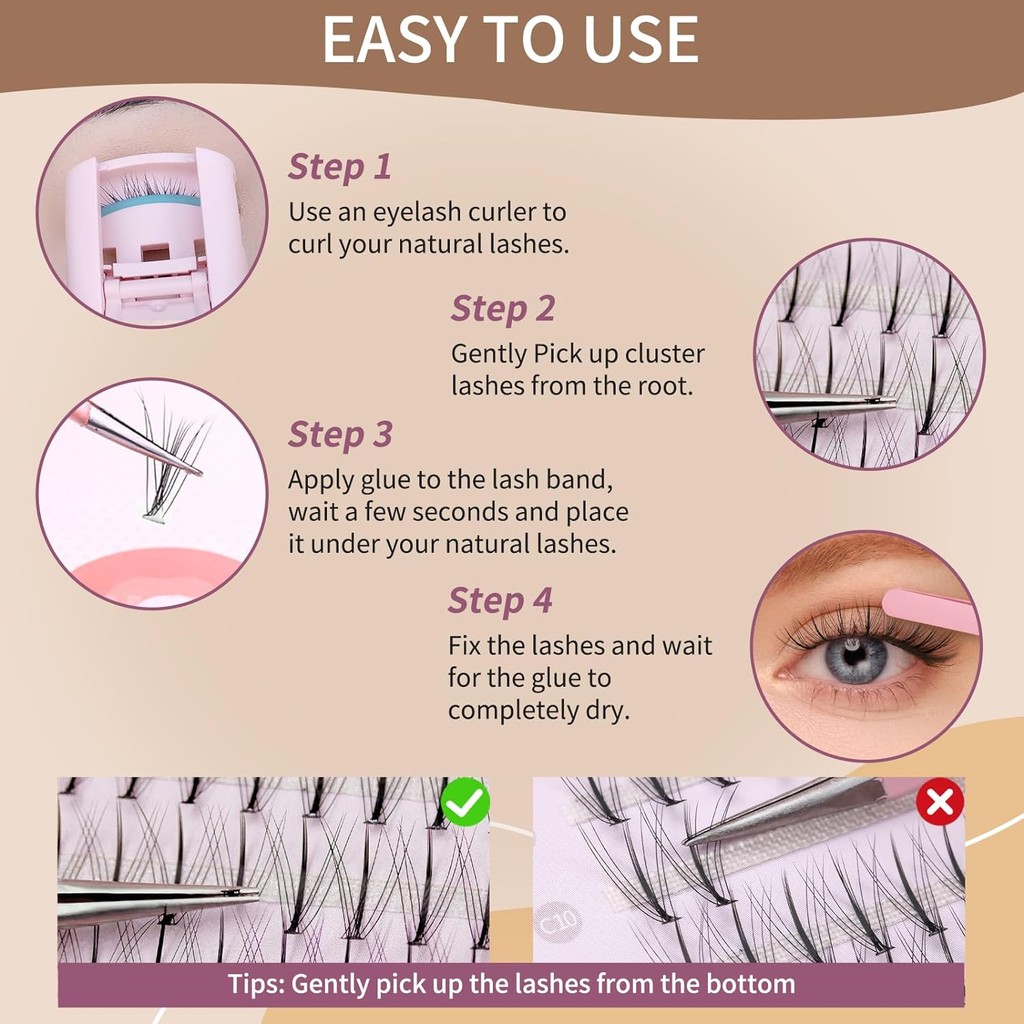 EASY TO USE

Step 1

Use an eyelash curler to curl your natural lashes.

Step 2

Gently Pick up cluster lashes from the root.

Step 3

Apply glue to the lash band, wait a few seconds and place it under your natural lashes.

Step 4

Fix the lashes and wait for the glue to completely dry.

C10

Tips: Gently pick up the lashes from the bottom