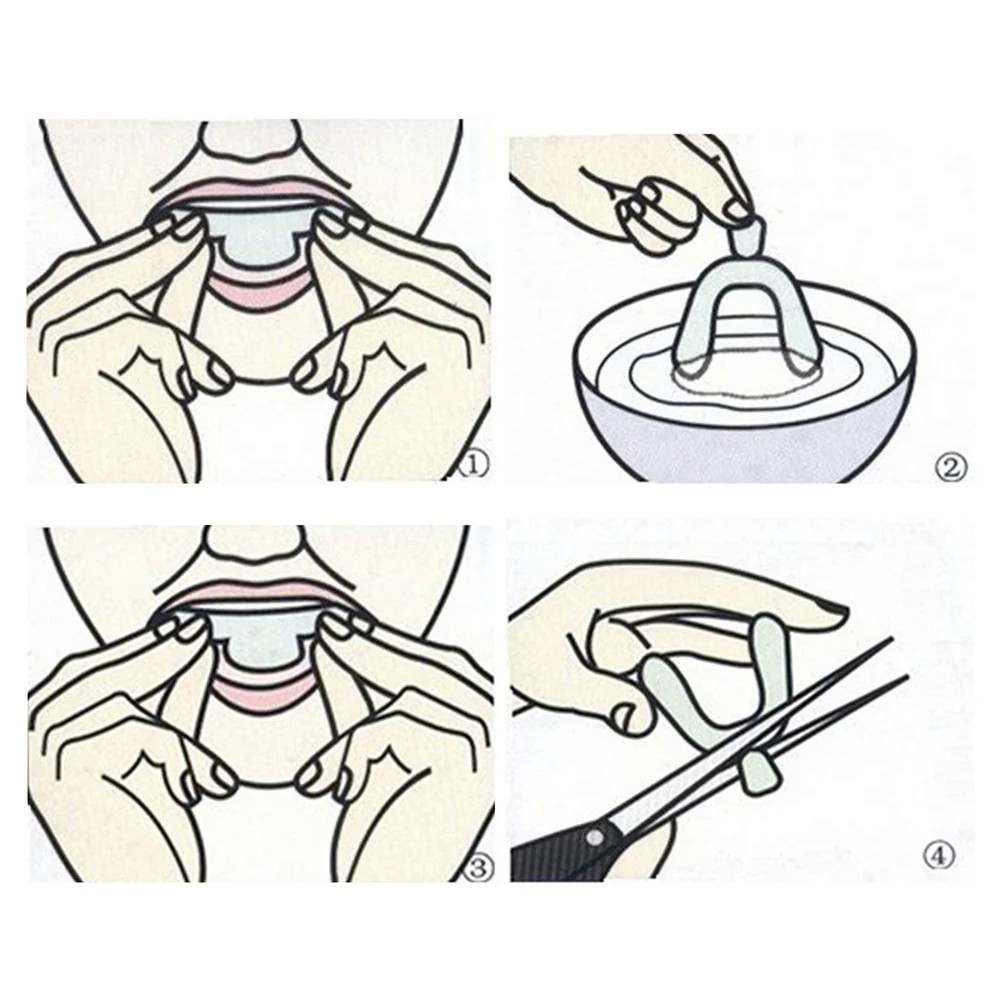 ①

②

③

④