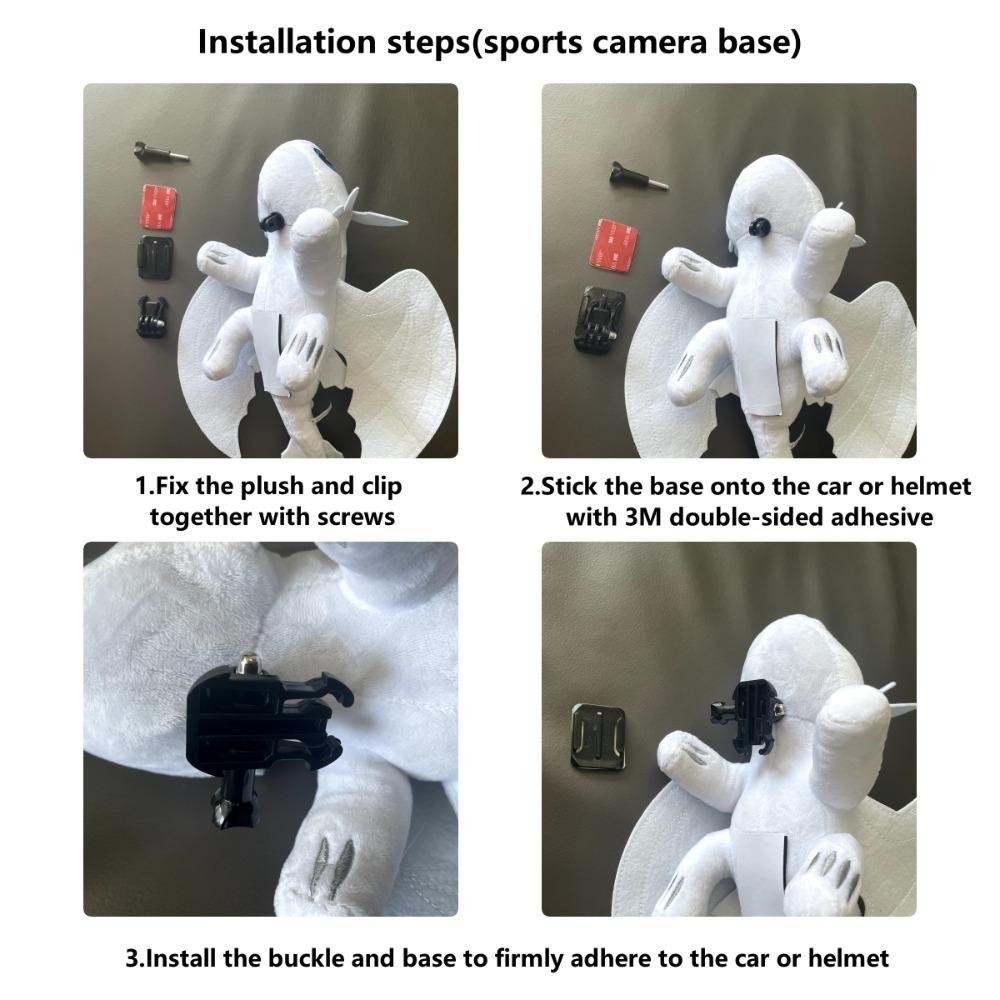 Installation steps(sports camera base)

1.Fix the plush and clip together with screws

2.Stick the base onto the car or helmet with 3M double-sided adhesive

3.Install the buckle and base to firmly adhere to the car or helmet