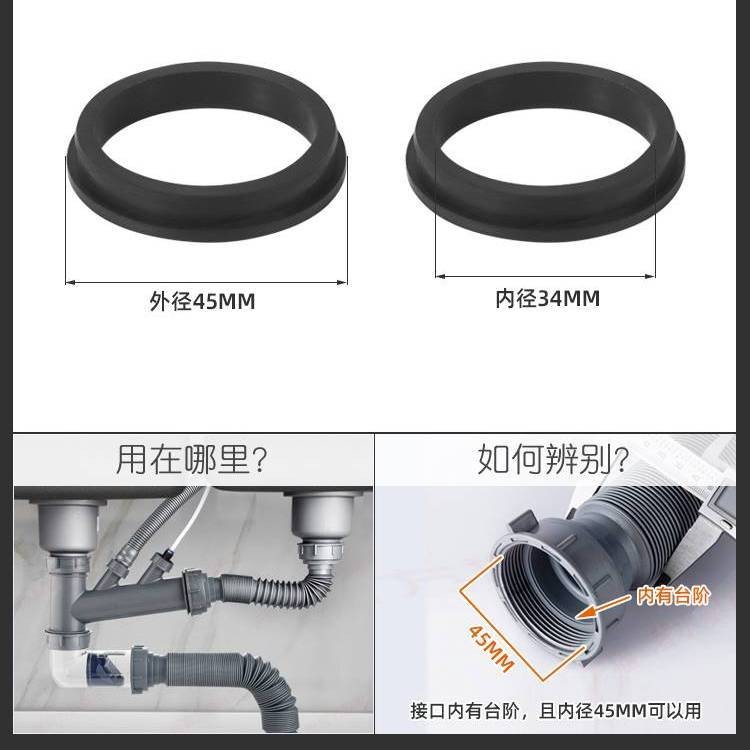 外径45MM

内径34MM

用在哪里?

如何辨别?

内有台阶

45MM

接口内有台阶，且内径45MM可以用