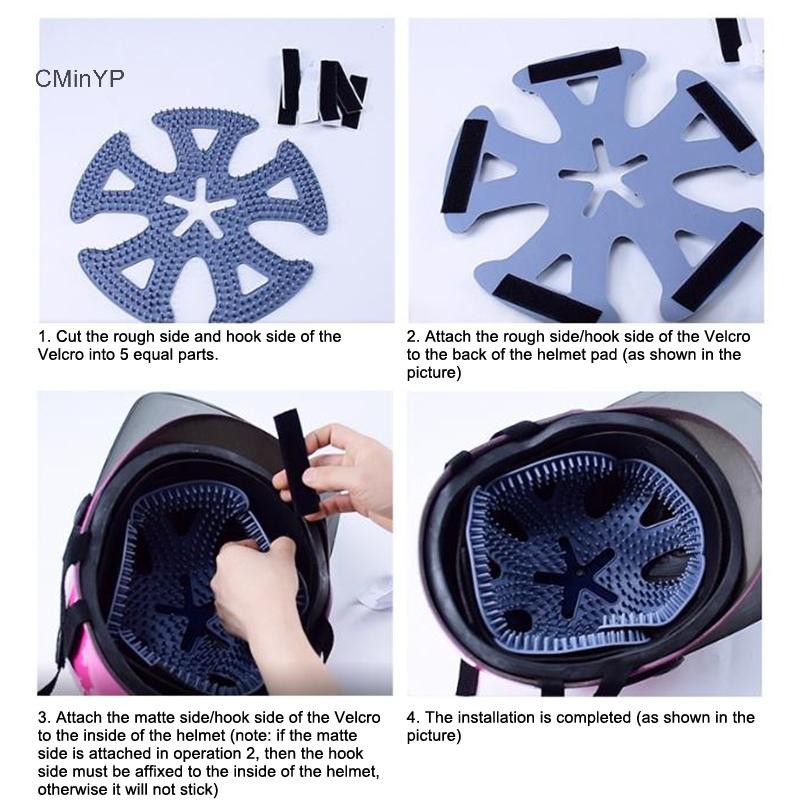 1. Cut the rough side and hook side of the Velcro into 5 equal parts.

2. Attach the rough side/hook side of the Velcro to the back of the helmet pad (as shown in the picture)

3. Attach the matte side/hook side of the Velcro to the inside of the helmet (note: if the matte side is attached in operation 2, then the hook side must be affixed to the inside of the helmet, otherwise it will not stick)

4. The installation is completed (as shown in the picture)

CMinYP